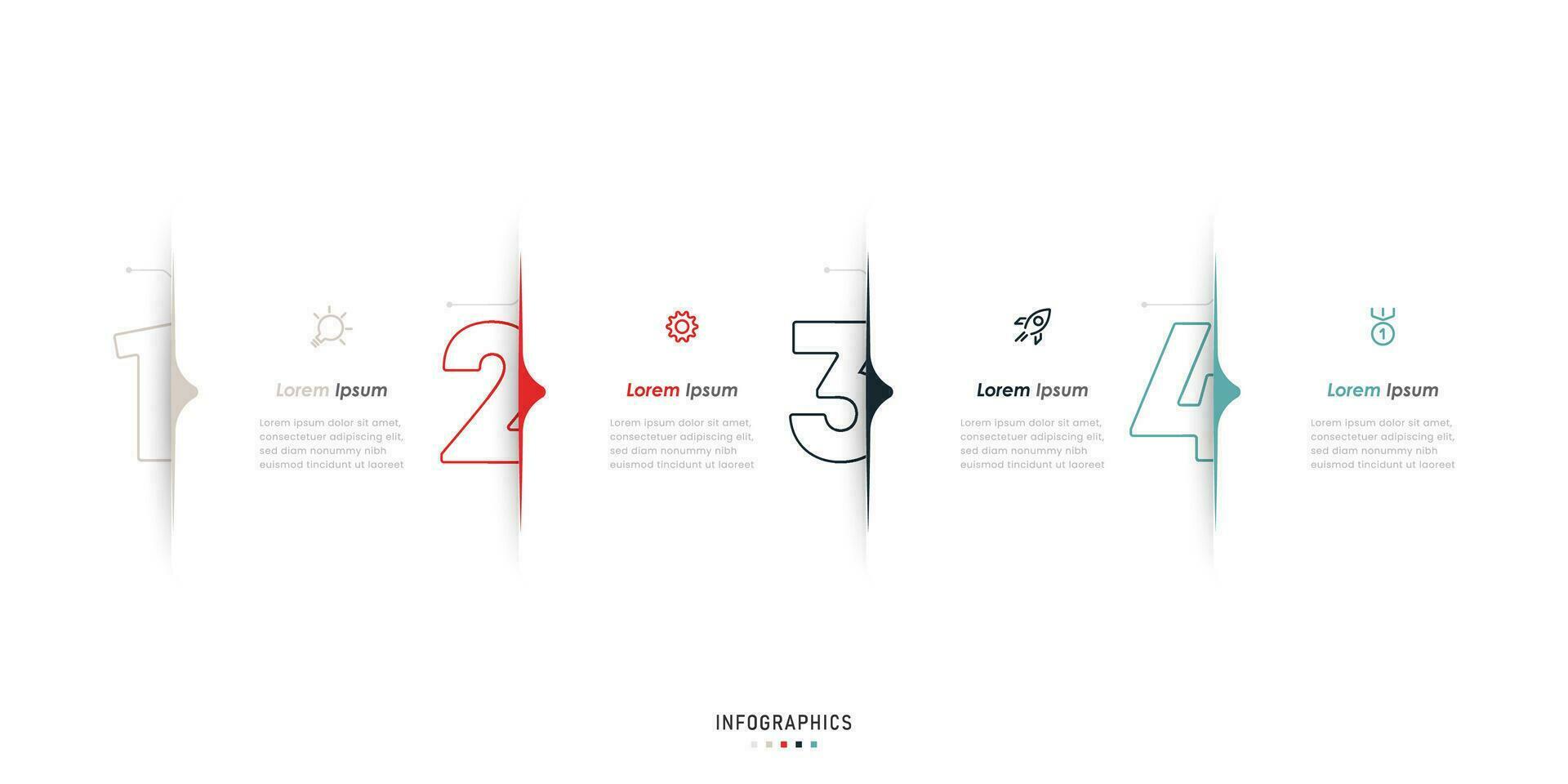 1

Lorem Ipsum

Lorem ipsum dolor sit amet, consectetuer adipiscing elit, sed diam nonummy nibh euismod tincidunt ut laoreet

2

Lorem Ipsum

Lorem ipsum dolor sit amet, consectetuer adipiscing elit, sed diam nonummy nibh euismod tincidunt ut laoreet

3

Lorem Ipsum

Lorem ipsum dolor sit amet, consectetuer adipiscing elit, sed diam nonummy nibh euismod tincidunt ut laoreet

4

1

Lorem Ipsum

Lorem ipsum dolor sit amet, consectetuer adipiscing elit, sed diam nonummy nibh euismod tincidunt ut laoreet

INFOGRAPHICS