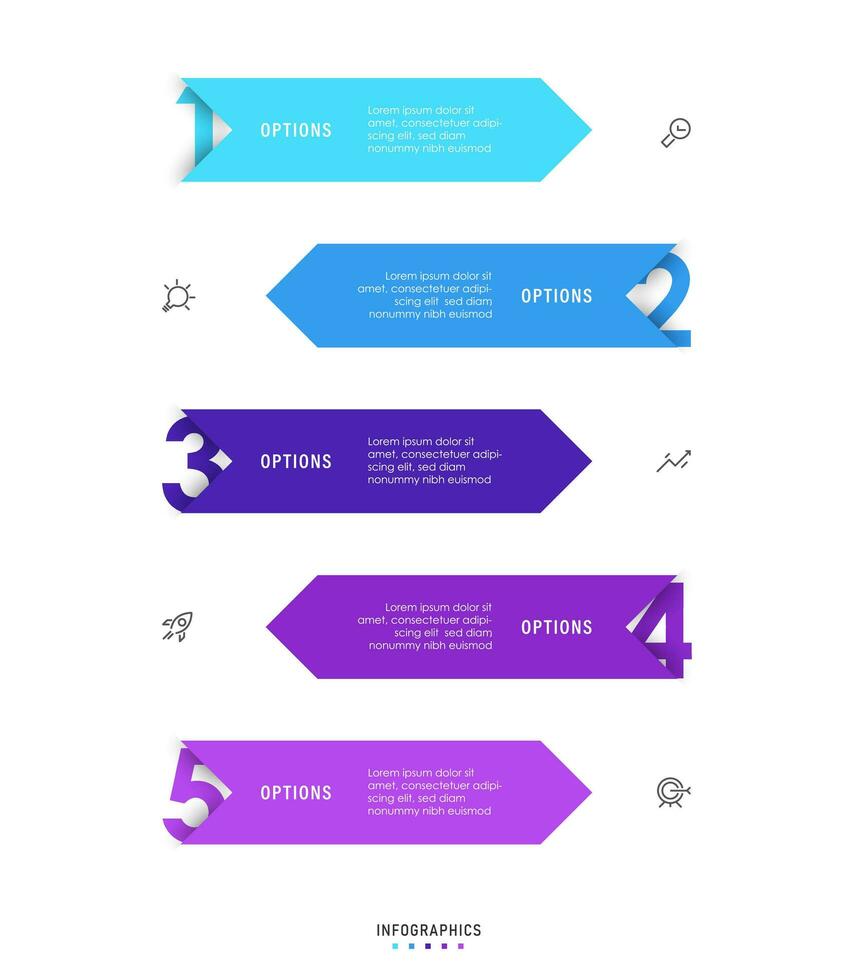 1 OPTIONS

Lorem ipsum dolor sit amet, consectetuer adipiscing elit, sed diam nonummy nibh euismod

Lorem ipsum dolor sit amet, consectetuer adipiscing elit sed diam nonummy nibh euismod

OPTIONS 2

3 OPTIONS

Lorem ipsum dolor sit amet, consectetuer adipiscing elit, sed diam nonummy nibh euismod

Lorem ipsum dolor sit amet, consectetuer adipiscing elit sed diam nonummy nibh euismod

OPTIONS 4

5 OPTIONS

Lorem ipsum dolor sit amet, consectetuer adipiscing elit, sed diam nonummy nibh euismod

INFOGRAPHICS