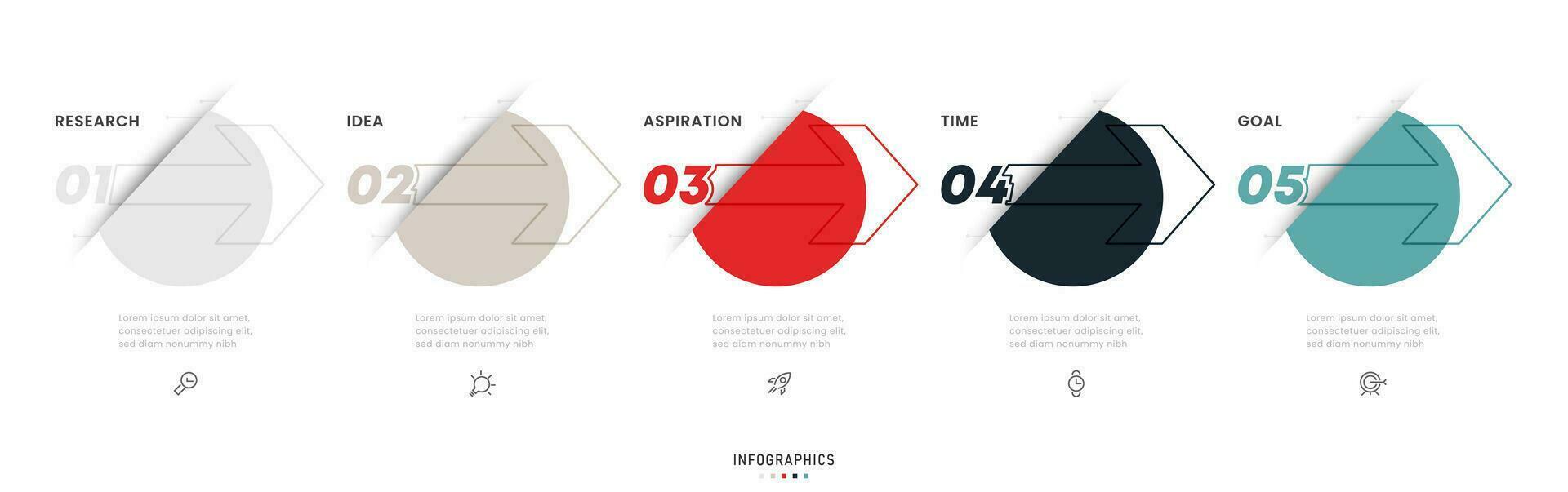 RESEARCH

01

Lorem ipsum dolor sit amet, consectetuer adipiscing elit, sed diam nonummy nibh

IDEA

02

Lorem ipsum dolor sit amet, consectetuer adipiscing elit, sed diam nonummy nibh

ASPIRATION

03

Lorem ipsum dolor sit amet, consectetuer adipiscing elit, sed diam nonummy nibh

TIME

04

Lorem ipsum dolor sit amet, consectetuer adipiscing elit, sed diam nonummy nibh

GOAL

05

Lorem ipsum dolor sit amet, consectetuer adipiscing elit, sed diam nonummy nibh

INFOGRAPHICS