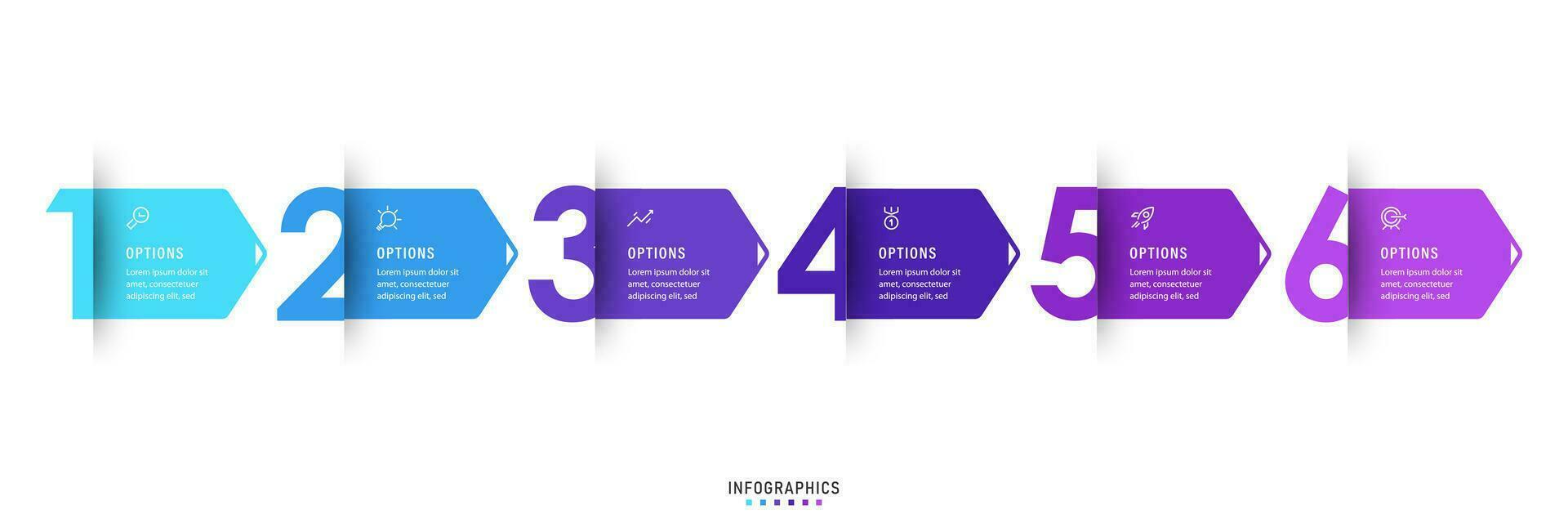 1

OPTIONS

Lorem ipsum dolor sit amet, consectetuer adipiscing elit, sed

2

OPTIONS

Lorem ipsum dolor sit amet, consectetuer adipiscing elit, sed

3

OPTIONS

Lorem ipsum dolor sit amet, consectetuer adipiscing elit, sed

4

OPTIONS

Lorem ipsum dolor sit amet, consectetuer adipiscing elit, sed

5

OPTIONS

Lorem ipsum dolor sit amet, consectetuer adipiscing elit, sed

6

OPTIONS

Lorem ipsum dolor sit amet, consectetuer adipiscing elit, sed

INFOGRAPHICS