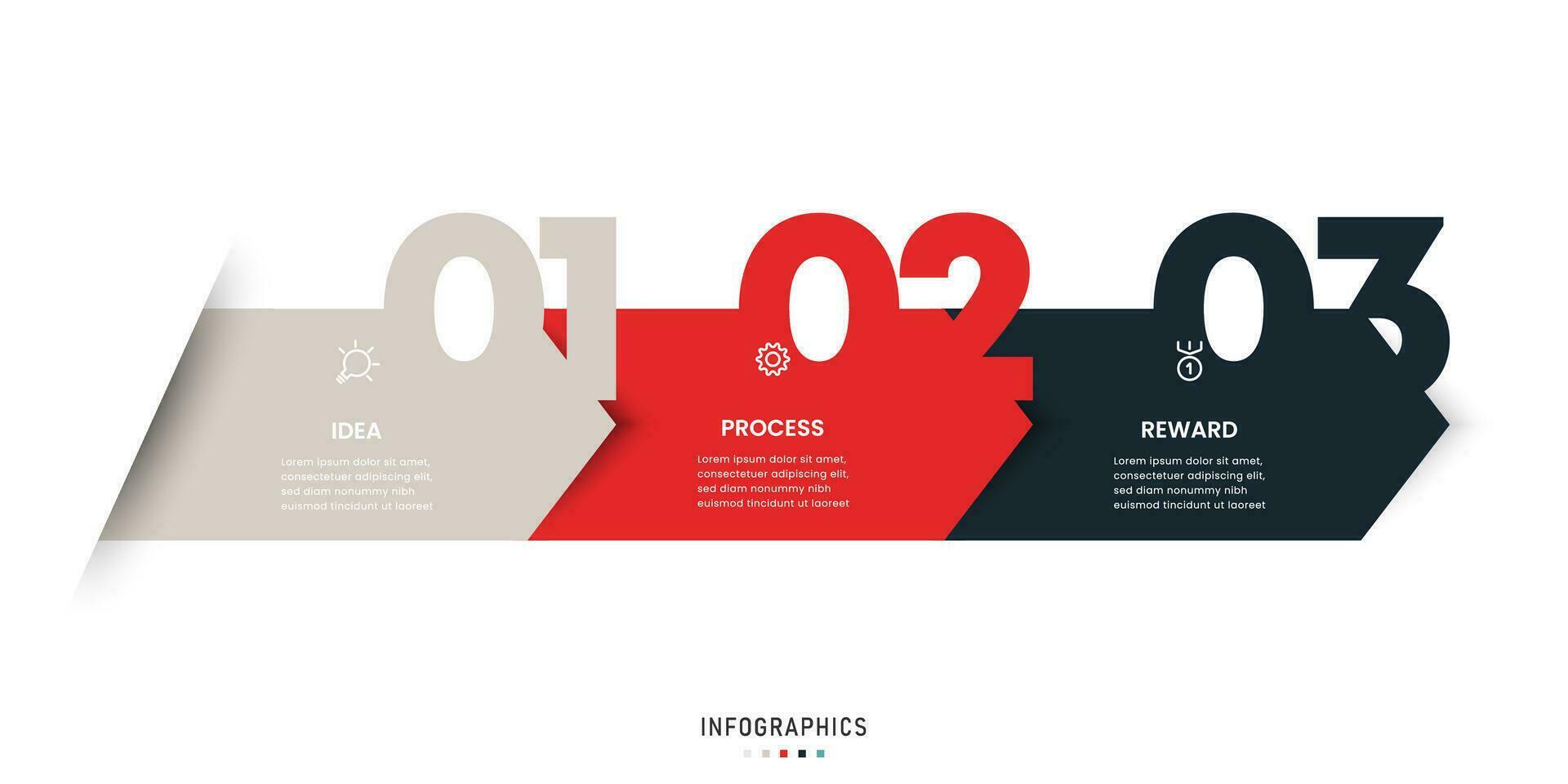 01

IDEA

Lorem ipsum dolor sit amet, consectetuer adipiscing elit, sed diam nonummy nibh euismod tincidunt ut laoreet

02

PROCESS

Lorem ipsum dolor sit amet, consectetuer adipiscing elit, sed diam nonummy nibh euismod tincidunt ut laoreet

03

1

REWARD

Lorem ipsum dolor sit amet, consectetuer adipiscing elit, sed diam nonummy nibh euismod tincidunt ut laoreet

INFOGRAPHICS