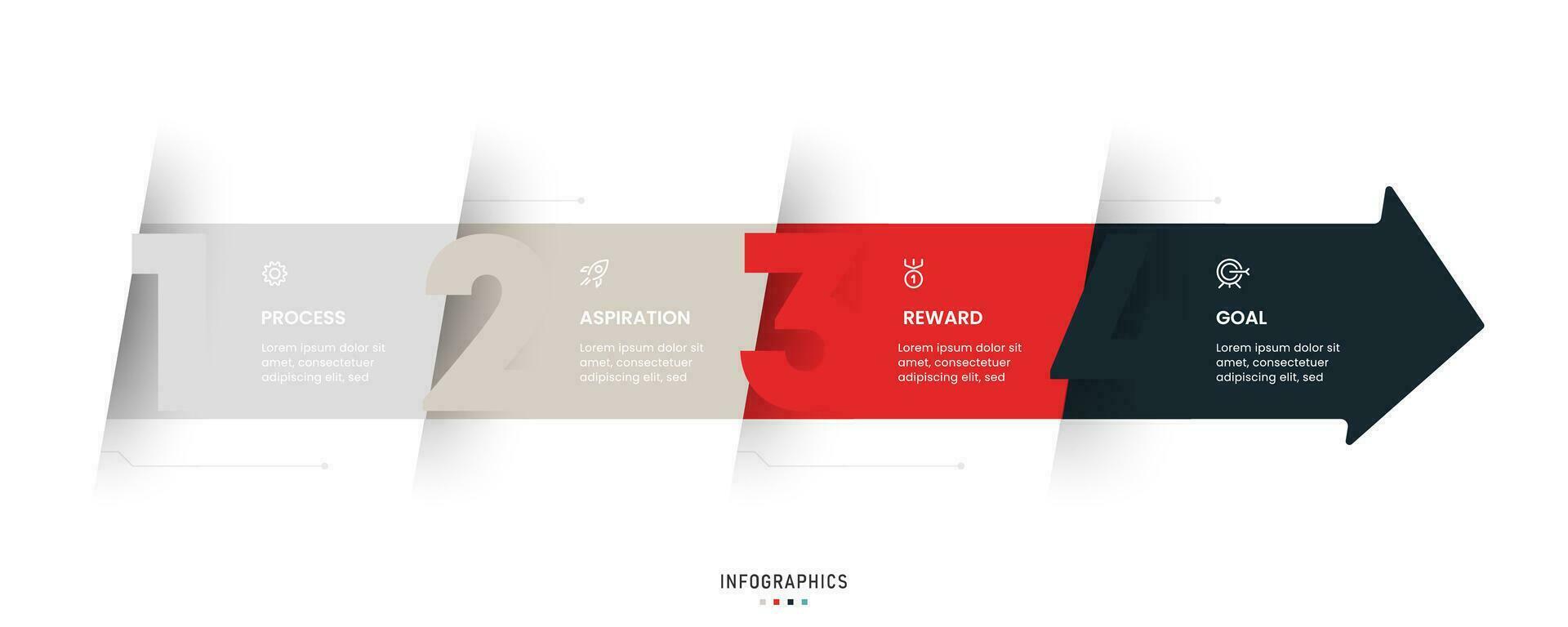 1

PROCESS

Lorem ipsum dolor sit amet, consectetuer adipiscing elit, sed

2

ASPIRATION

Lorem ipsum dolor sit amet, consectetuer adipiscing elit, sed

3

REWARD

Lorem ipsum dolor sit amet, consectetuer adipiscing elit, sed

4

GOAL

Lorem ipsum dolor sit amet, consectetuer adipiscing elit, sed

INFOGRAPHICS