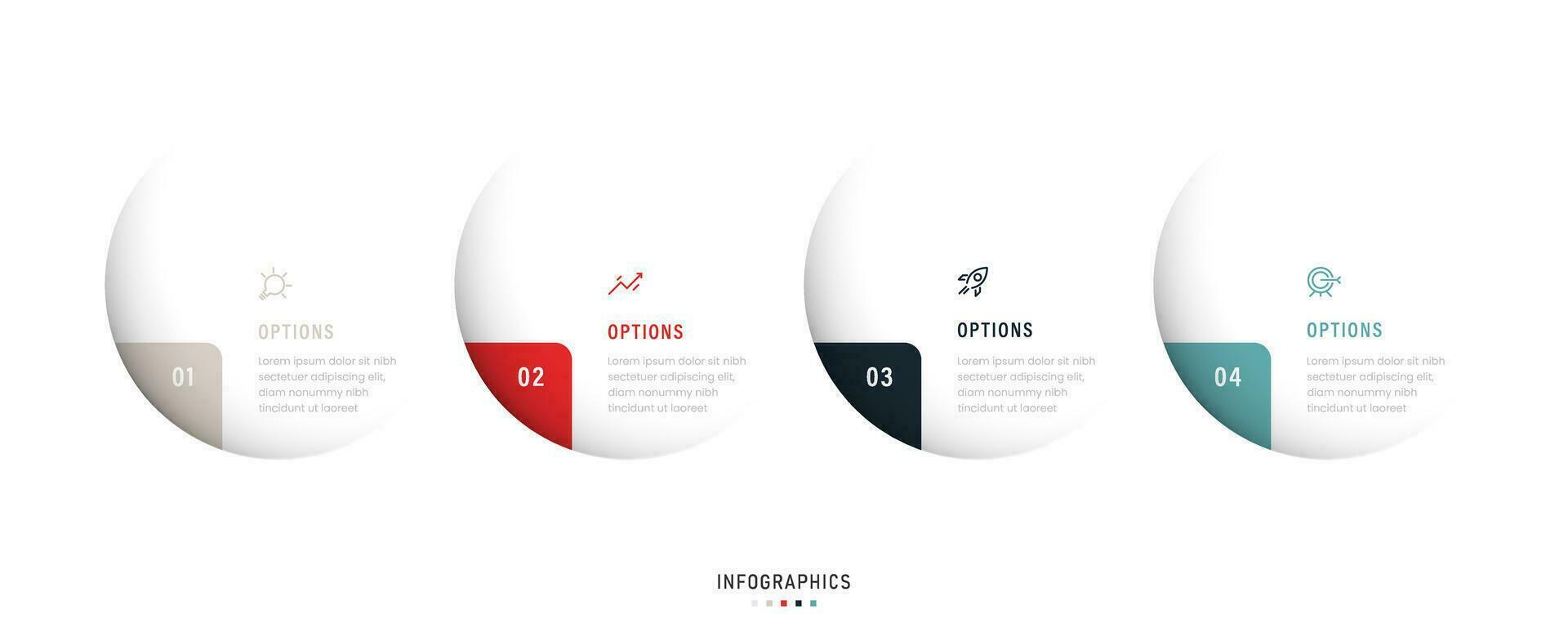 OPTIONS

01

Lorem ipsum dolor sit nibh sectetuer adipiscing elit, diam nonummy nibh tincidunt ut laoreet

OPTIONS

02

Lorem ipsum dolor sit nibh sectetuer adipiscing elit, diam nonummy nibh tincidunt ut laoreet

OPTIONS

03

Lorem ipsum dolor sit nibh sectetuer adipiscing elit, diam nonummy nibh tincidunt ut laoreet

OPTIONS

04

Lorem ipsum dolor sit nibh sectetuer adipiscing elit, diam nonummy nibh tincidunt ut laoreet

INFOGRAPHICS