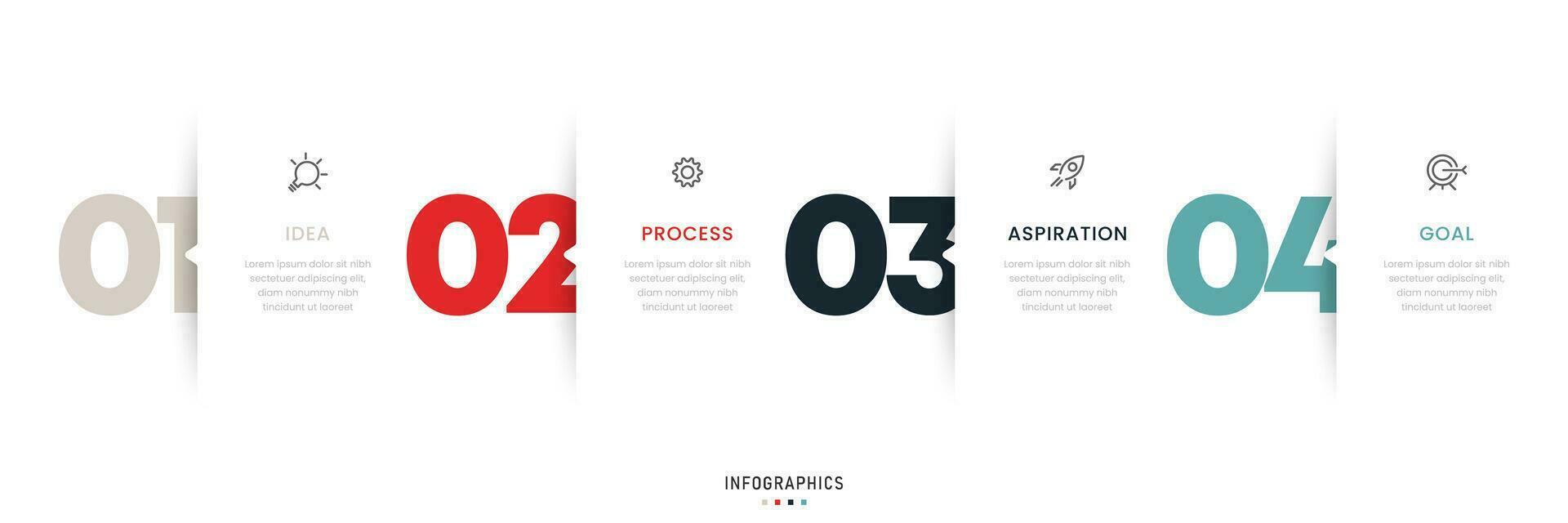 01

IDEA

Lorem ipsum dolor sit nibh sectetuer adipiscing elit, diam nonummy nibh tincidunt ut laoreet

02

PROCESS

Lorem ipsum dolor sit nibh sectetuer adipiscing elit, diam nonummy nibh tincidunt ut laoreet

03

ASPIRATION

Lorem ipsum dolor sit nibh sectetuer adipiscing elit, diam nonummy nibh tincidunt ut laoreet

04

GOAL

Lorem ipsum dolor sit nibh sectetuer adipiscing elit, diam nonummy nibh tincidunt ut laoreet

INFOGRAPHICS