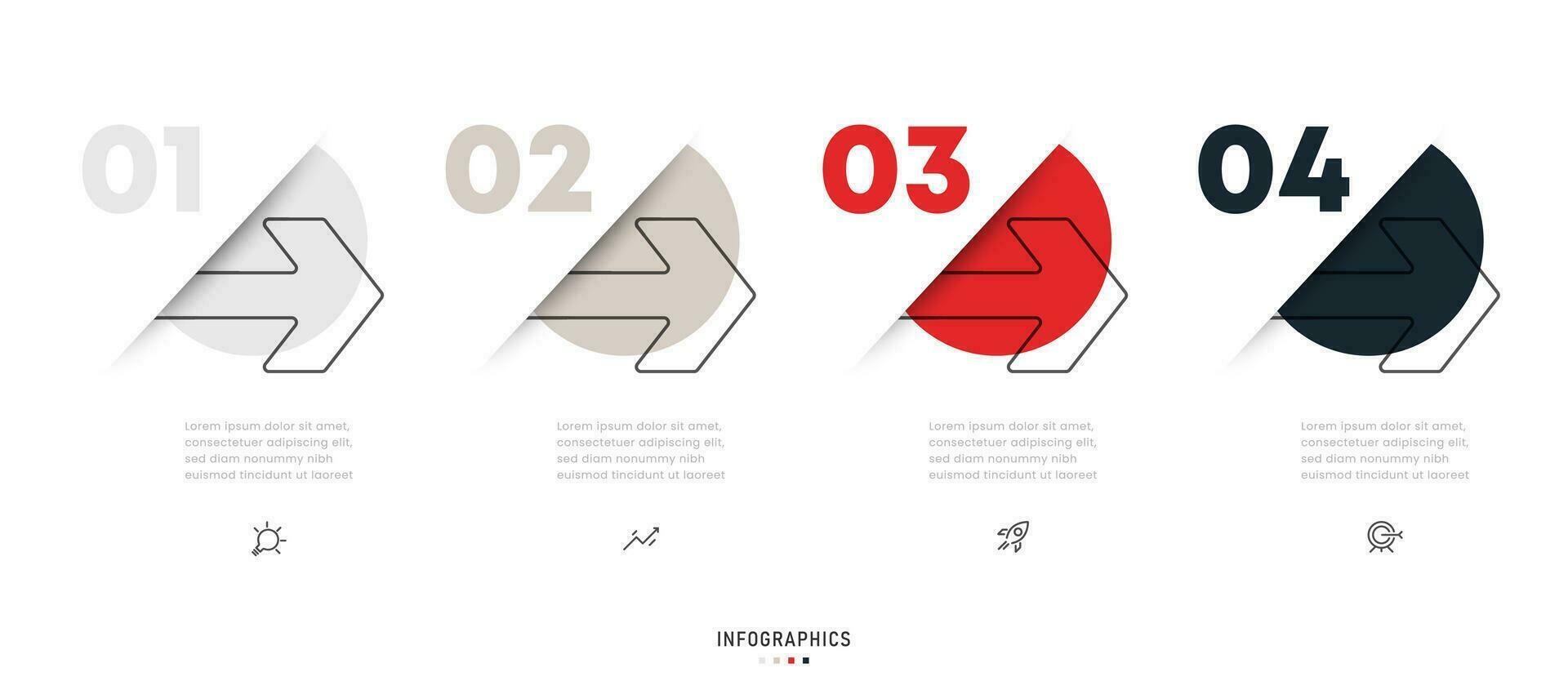 01

Lorem ipsum dolor sit amet, consectetuer adipiscing elit, sed diam nonummy nibh euismod tincidunt ut laoreet

02

Lorem ipsum dolor sit amet, consectetuer adipiscing elit, sed diam nonummy nibh euismod tincidunt ut laoreet

03

Lorem ipsum dolor sit amet, consectetuer adipiscing elit, sed diam nonummy nibh euismod tincidunt ut laoreet

04

Lorem ipsum dolor sit amet, consectetuer adipiscing elit, sed diam nonummy nibh euismod tincidunt ut laoreet

INFOGRAPHICS