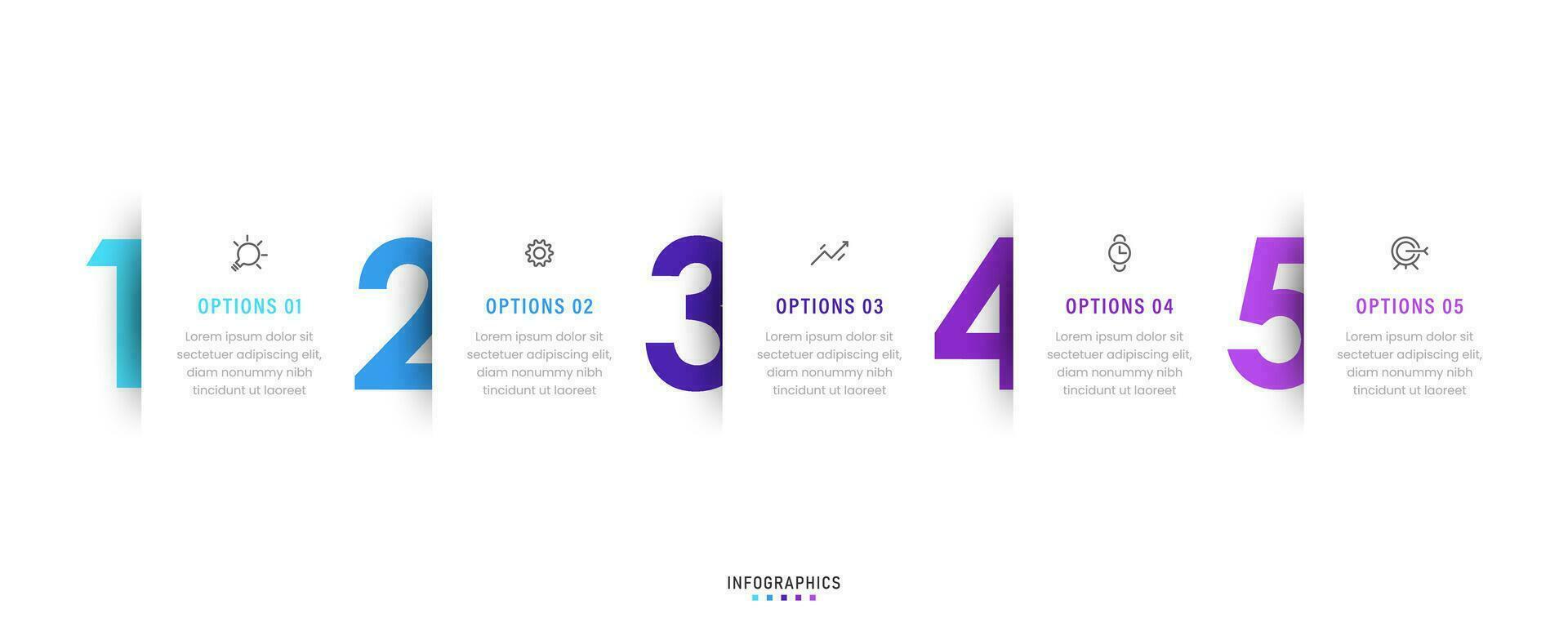 1

OPTIONS 01

Lorem ipsum dolor sit sectetuer adipiscing elit, diam nonummy nibh tincidunt ut laoreet

2

OPTIONS 02

Lorem ipsum dolor sit sectetuer adipiscing elit, diam nonummy nibh tincidunt ut laoreet

3

OPTIONS 03

Lorem ipsum dolor sit sectetuer adipiscing elit, diam nonummy nibh tincidunt ut laoreet

4

OPTIONS 04

Lorem ipsum dolor sit sectetuer adipiscing elit, diam nonummy nibh tincidunt ut laoreet

5

OPTIONS 05

Lorem ipsum dolor sit sectetuer adipiscing elit, diam nonummy nibh tincidunt ut laoreet

INFOGRAPHICS