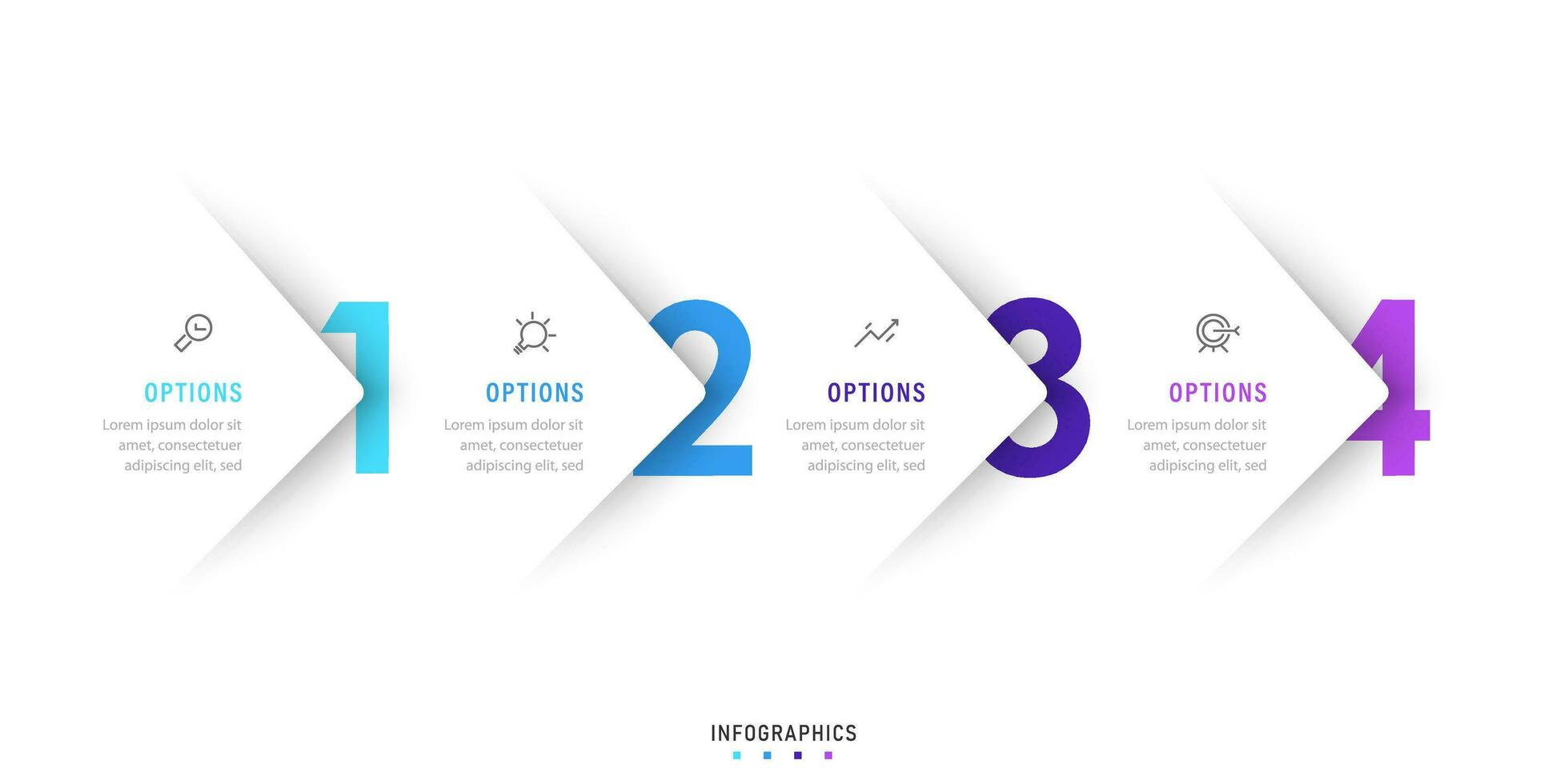 OPTIONS

Lorem ipsum dolor sit amet, consectetuer adipiscing elit, sed

1

OPTIONS

Lorem ipsum dolor sit amet, consectetuer adipiscing elit, sed

2

OPTIONS

Lorem ipsum dolor sit amet, consectetuer adipiscing elit, sed

3

OPTIONS

Lorem ipsum dolor sit amet, consectetuer adipiscing elit, sed

4

INFOGRAPHICS