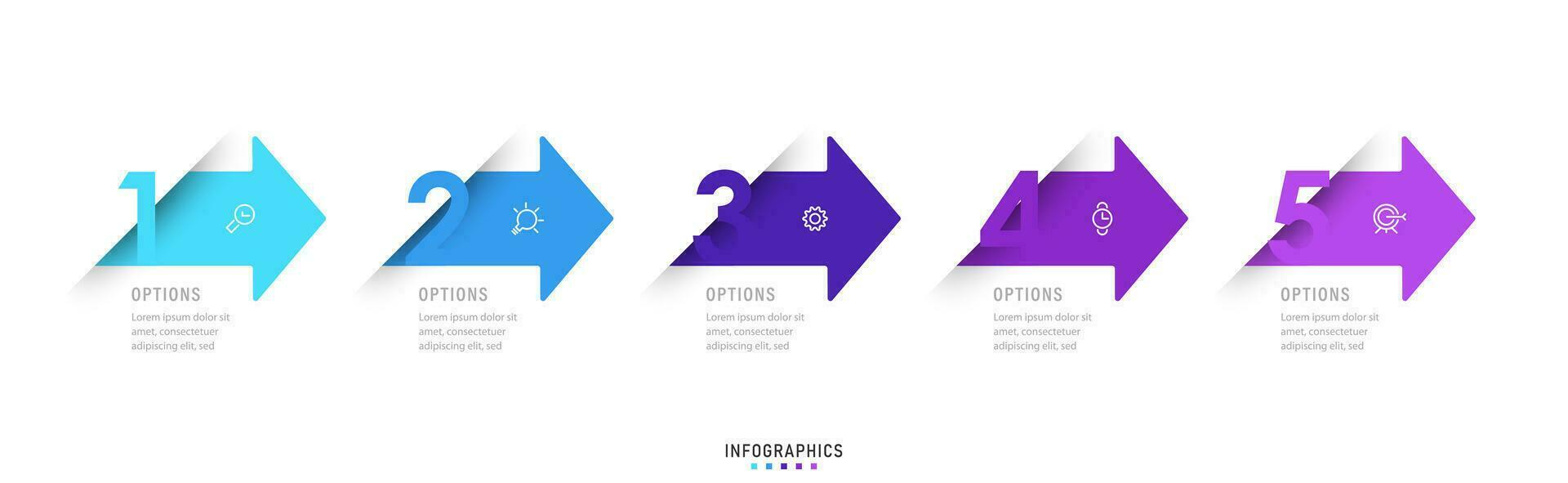 1

OPTIONS

Lorem ipsum dolor sit amet, consectetuer adipiscing elit, sed

2

OPTIONS

Lorem ipsum dolor sit amet, consectetuer adipiscing elit, sed

3

OPTIONS

Lorem ipsum dolor sit amet, consectetuer adipiscing elit, sed

4

OPTIONS

Lorem ipsum dolor sit amet, consectetuer adipiscing elit, sed

5

OPTIONS

Lorem ipsum dolor sit amet, consectetuer adipiscing elit, sed

INFOGRAPHICS