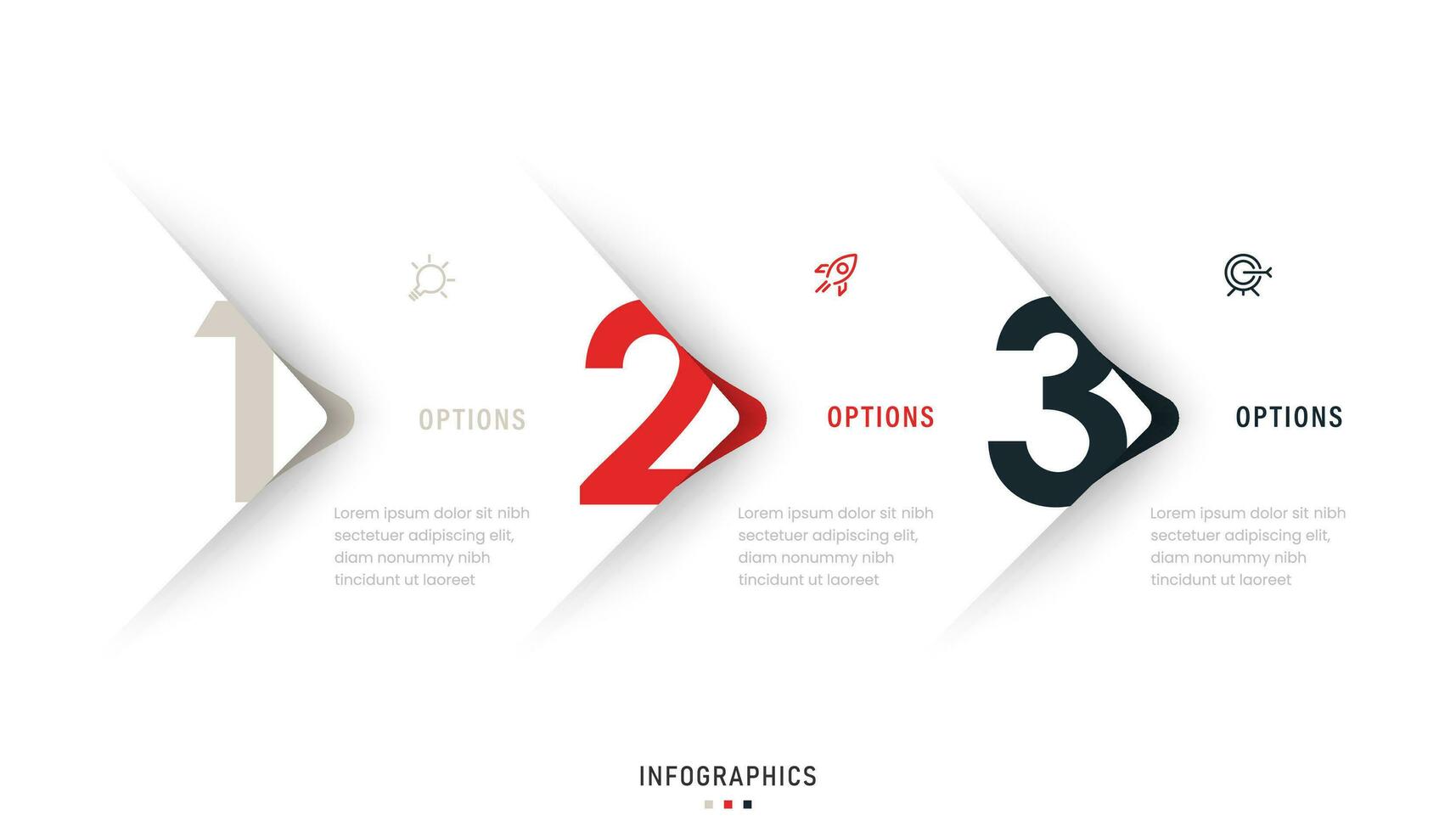 1

OPTIONS

Lorem ipsum dolor sit nibh sectetuer adipiscing elit, diam nonummy nibh tincidunt ut laoreet

2

OPTIONS

Lorem ipsum dolor sit nibh sectetuer adipiscing elit, diam nonummy nibh tincidunt ut laoreet

3

OPTIONS

Lorem ipsum dolor sit nibh sectetuer adipiscing elit, diam nonummy nibh tincidunt ut laoreet

INFOGRAPHICS