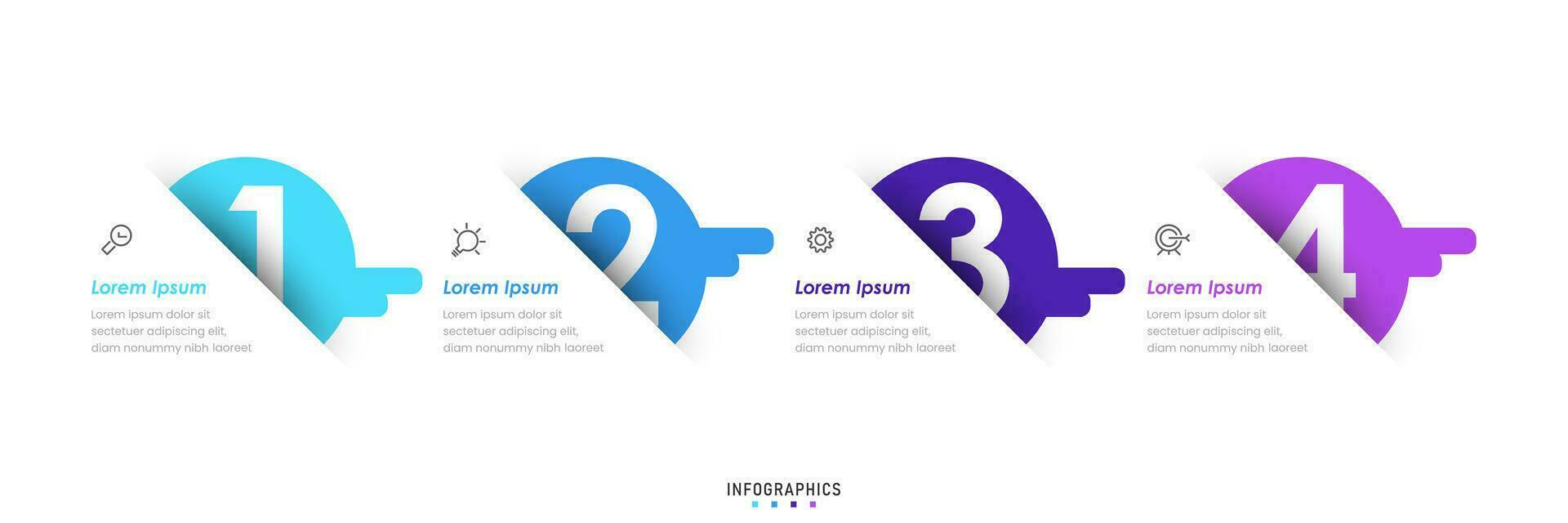 1

Lorem Ipsum

Lorem ipsum dolor sit sectetuer adipiscing elit, diam nonummy nibh laoreet

2

Lorem Ipsum

Lorem ipsum dolor sit sectetuer adipiscing elit, diam nonummy nibh laoreet

3

Lorem Ipsum

Lorem ipsum dolor sit sectetuer adipiscing elit, diam nonummy nibh laoreet

4

Lorem Ipsum

Lorem ipsum dolor sit sectetuer adipiscing elit, diam nonummy nibh laoreet

INFOGRAPHICS