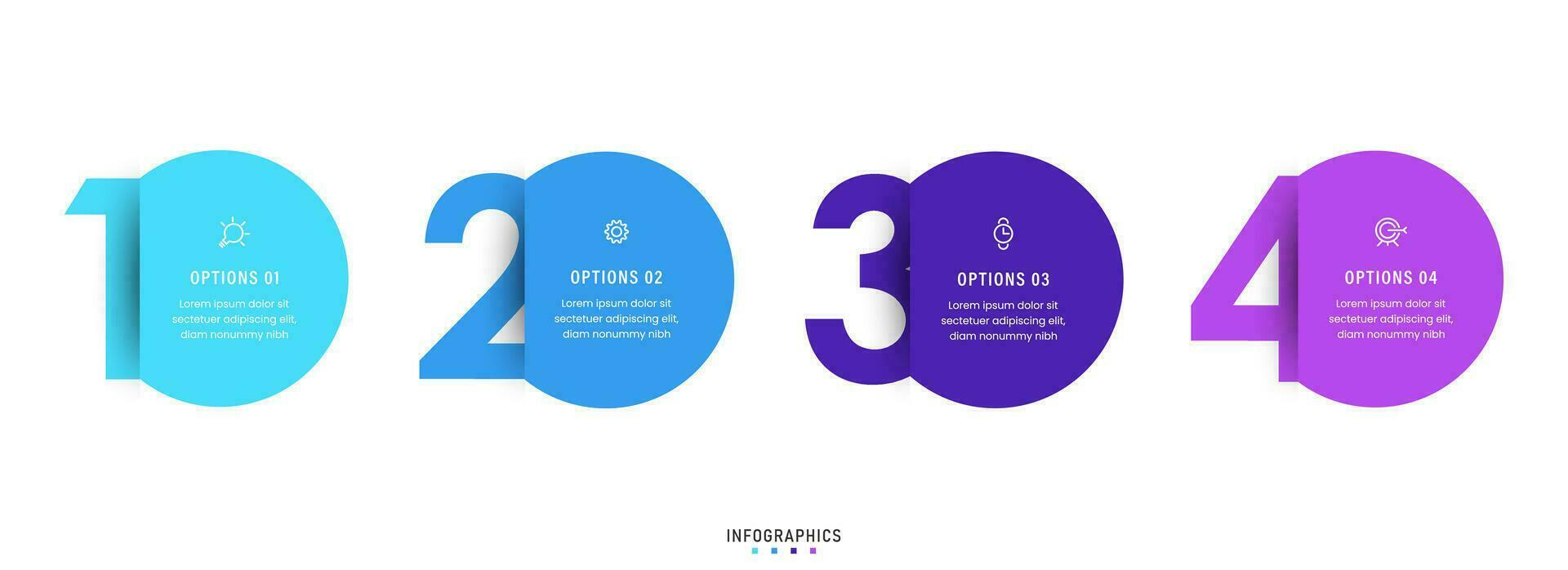 1

OPTIONS 01

Lorem ipsum dolor sit sectetuer adipiscing elit, diam nonummy nibh

2

OPTIONS 02

Lorem ipsum dolor sit sectetuer adipiscing elit, diam nonummy nibh

3

OPTIONS 03

Lorem ipsum dolor sit sectetuer adipiscing elit, diam nonummy nibh

4

OPTIONS 04

Lorem ipsum dolor sit sectetuer adipiscing elit, diam nonummy nibh

INFOGRAPHICS