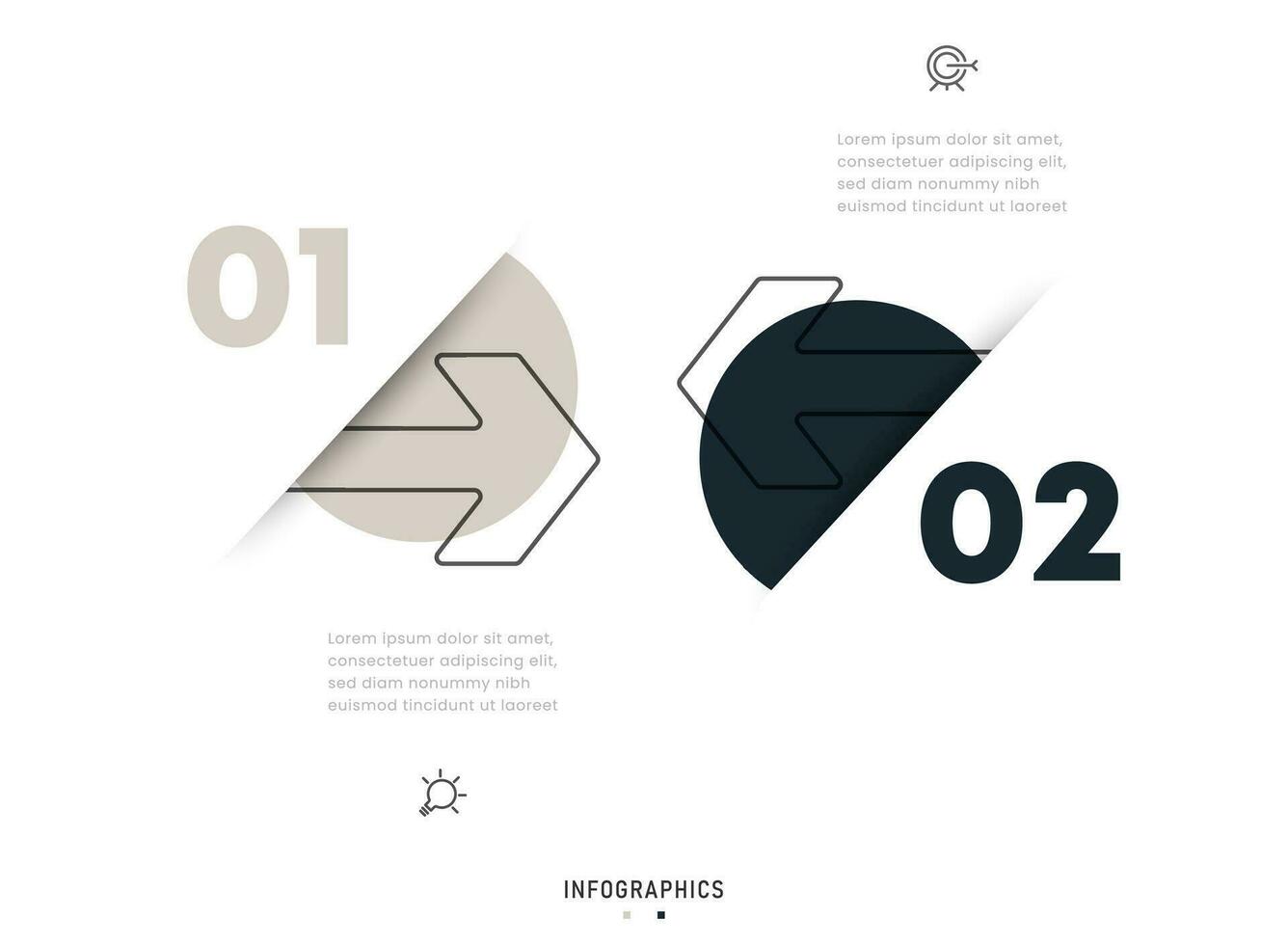 Lorem ipsum dolor sit amet, consectetuer adipiscing elit, sed diam nonummy nibh euismod tincidunt ut laoreet

01

02

Lorem ipsum dolor sit amet, consectetuer adipiscing elit, sed diam nonummy nibh euismod tincidunt ut laoreet

INFOGRAPHICS