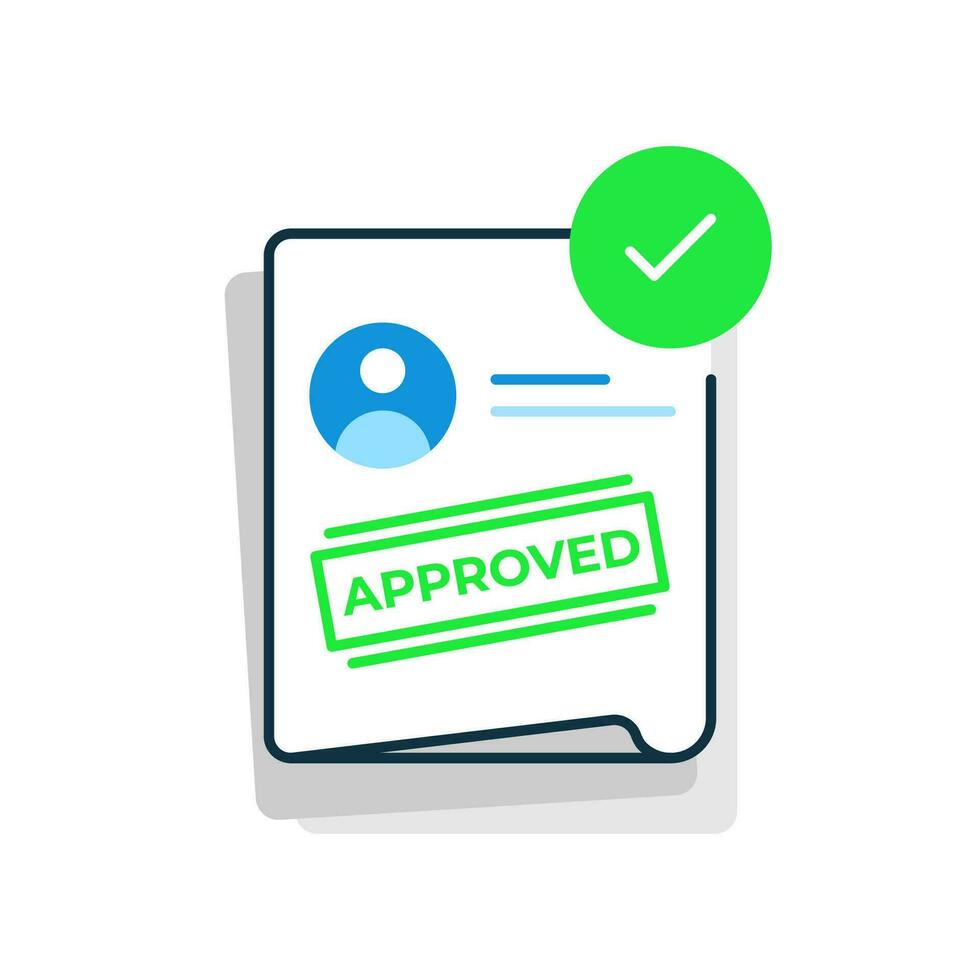 APPROVED