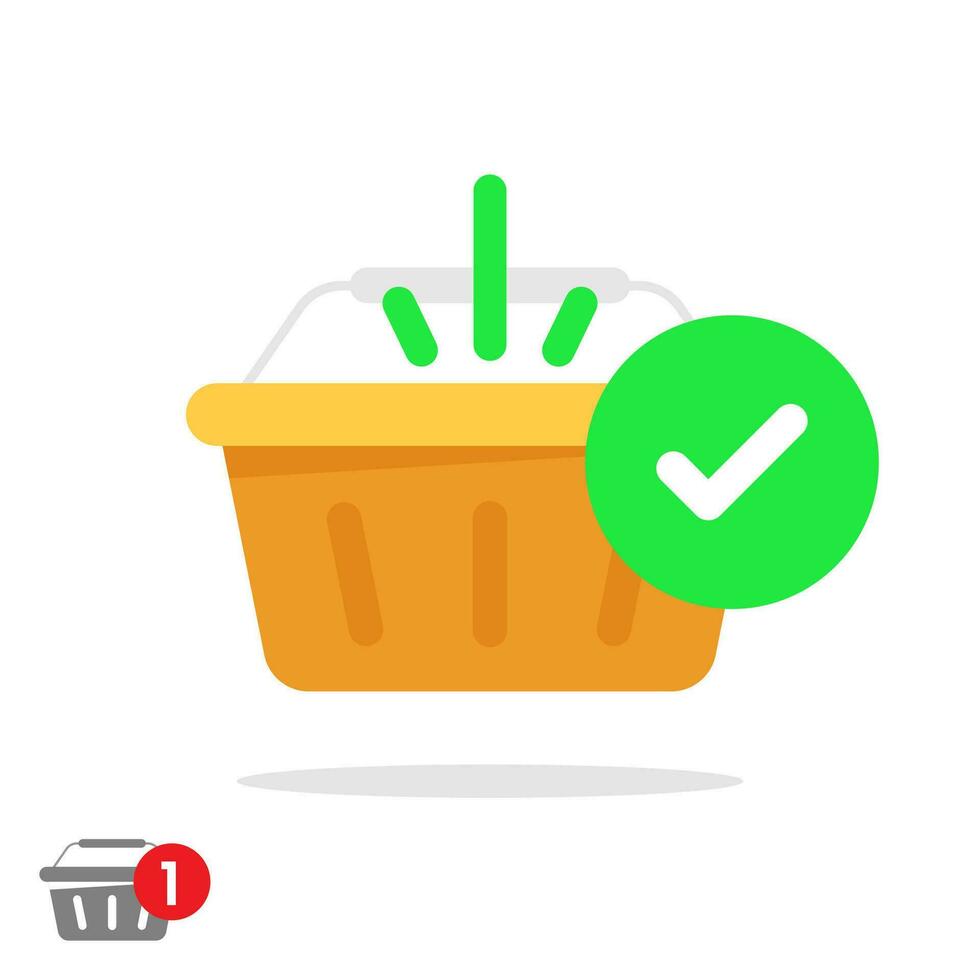 1