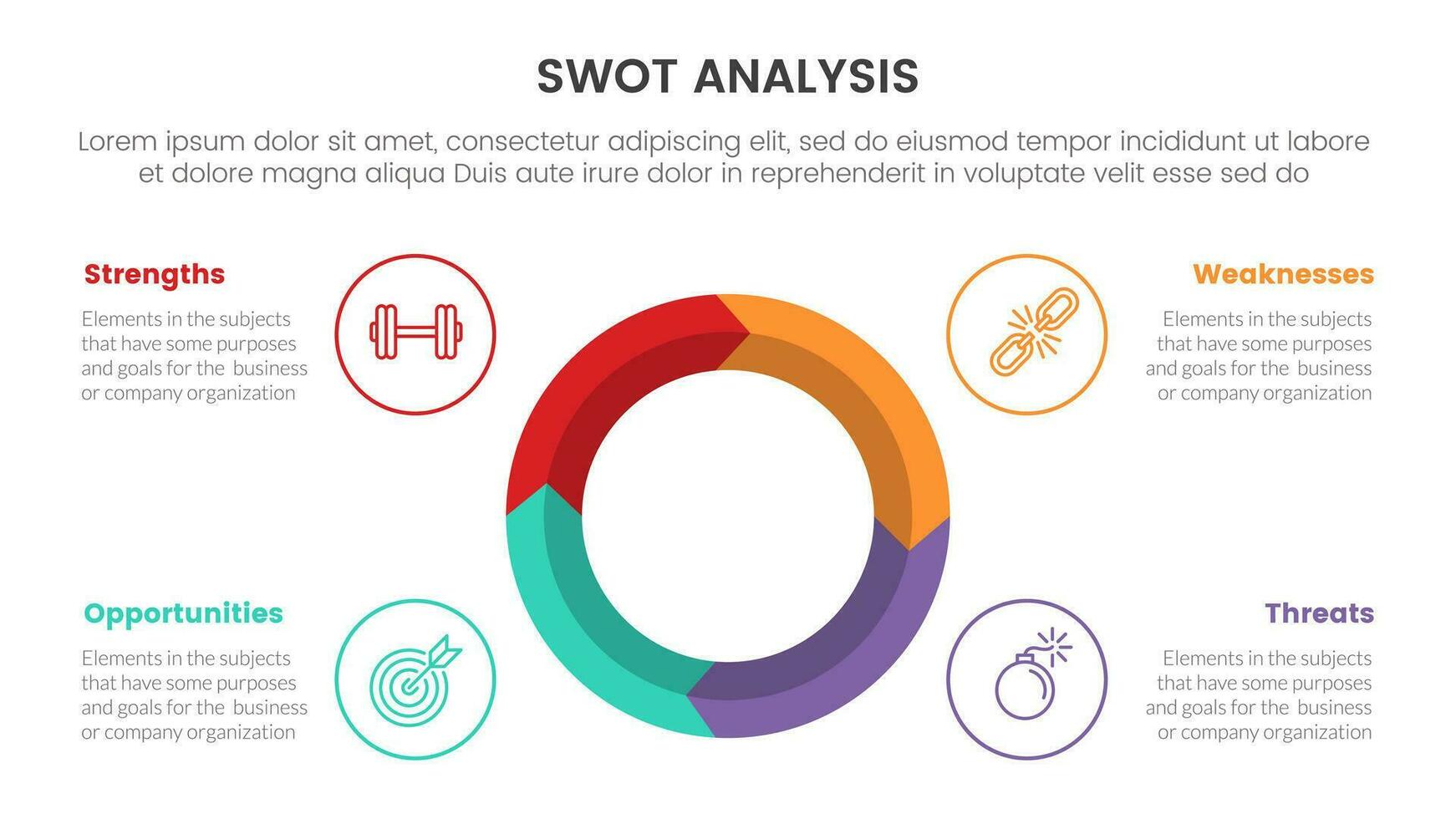 SWOT ANALYSIS

Lorem ipsum dolor sit amet, consectetur adipiscing elit, sed do eiusmod tempor incididunt ut labore et dolore magna aliqua Duis aute irure dolor in reprehenderit in voluptate velit esse sed do

Strengths

Elements in the subjects that have some purposes and goals for the business or company organization

Weaknesses

Elements in the subjects that have some purposes and goals for the business or company organization

Opportunities

Elements in the subjects that have some purposes and goals for the business or company organization

Threats

Elements in the subjects that have some purposes and goals for the business or company organization