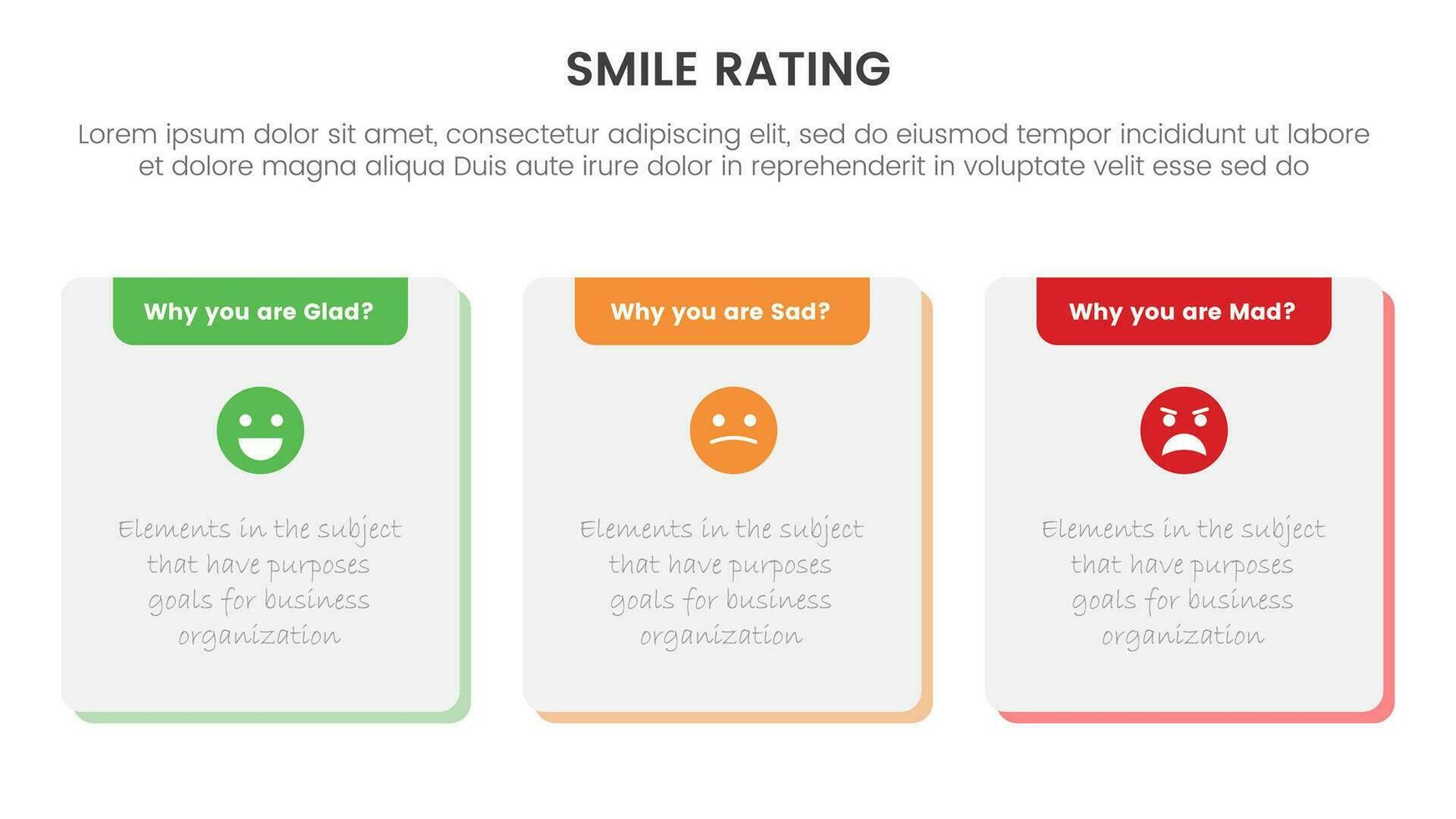 SMILE RATING

Lorem ipsum dolor sit amet, consectetur adipiscing elit, sed do eiusmod tempor incididunt ut labore et dolore magna aliqua Duis aute irure dolor in reprehenderit in voluptate velit esse sed do

Why you are Glad?

Elements in the subject that have purposes goals for business organization

Why you are Sad?

Elements in the subject that have purposes goals for business organization

Why you are Mad?

Elements in the subject that have purposes goals for business organization