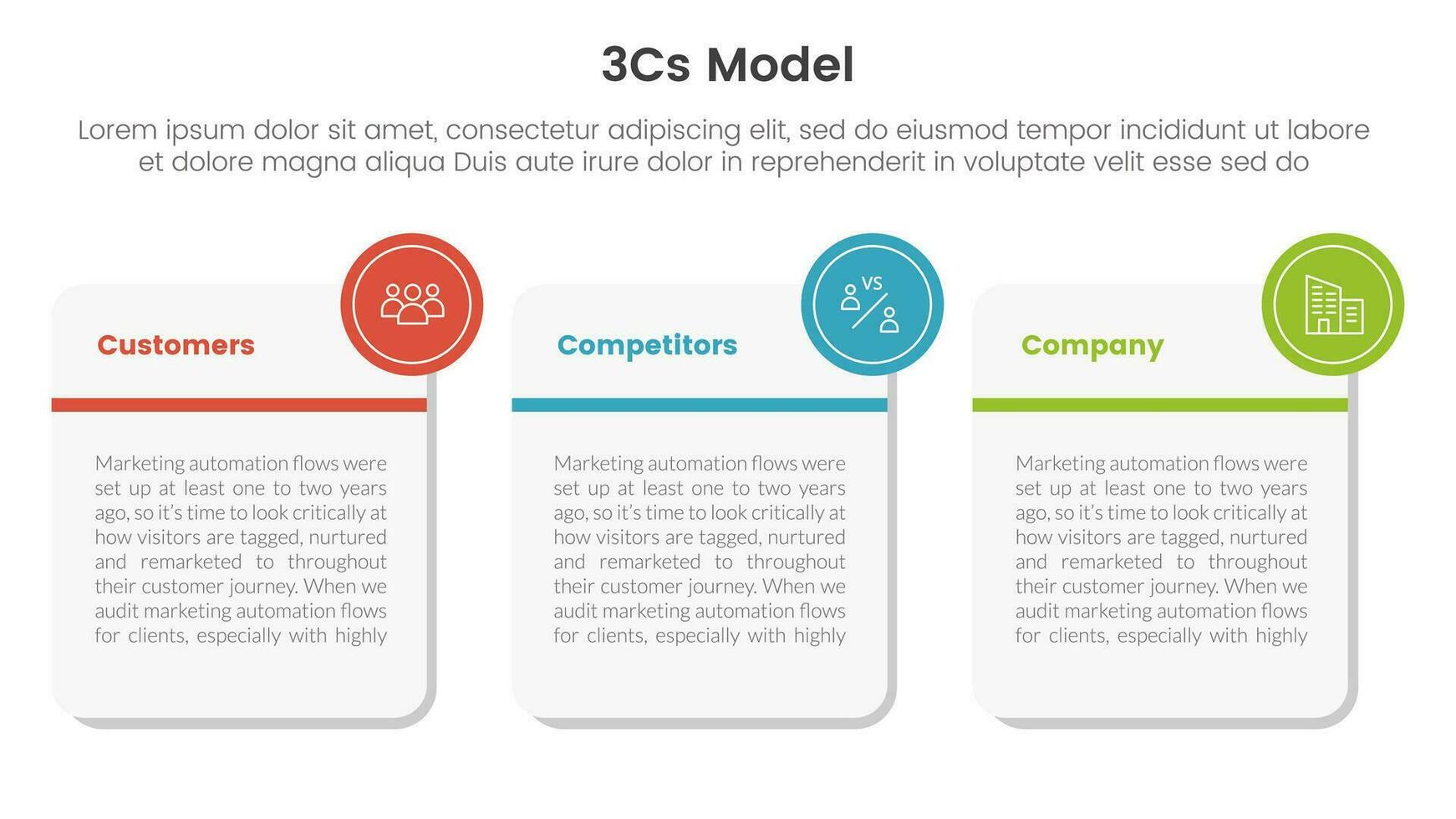 3Cs Model

Lorem ipsum dolor sit amet, consectetur adipiscing elit, sed do eiusmod tempor incididunt ut labore et dolore magna aliqua Duis aute irure dolor in reprehenderit in voluptate velit esse sed do

Customers

Marketing automation flows were set up at least one to two years ago, so it's time to look critically at how visitors are tagged, nurtured and remarketed to throughout their customer journey. When we audit marketing automation flows for clients, especially with highly

VS

Competitors

Marketing automation flows were set up at least one to two years ago, so it's time to look critically at how visitors are tagged, nurtured and remarketed to throughout their customer journey. When we audit marketing automation flows for clients, especially with highly

Company

Marketing automation flows were set up at least one to two years ago, so it's time to look critically at how visitors are tagged, nurtured and remarketed to throughout their customer journey. When we audit marketing automation flows for clients, especially with highly