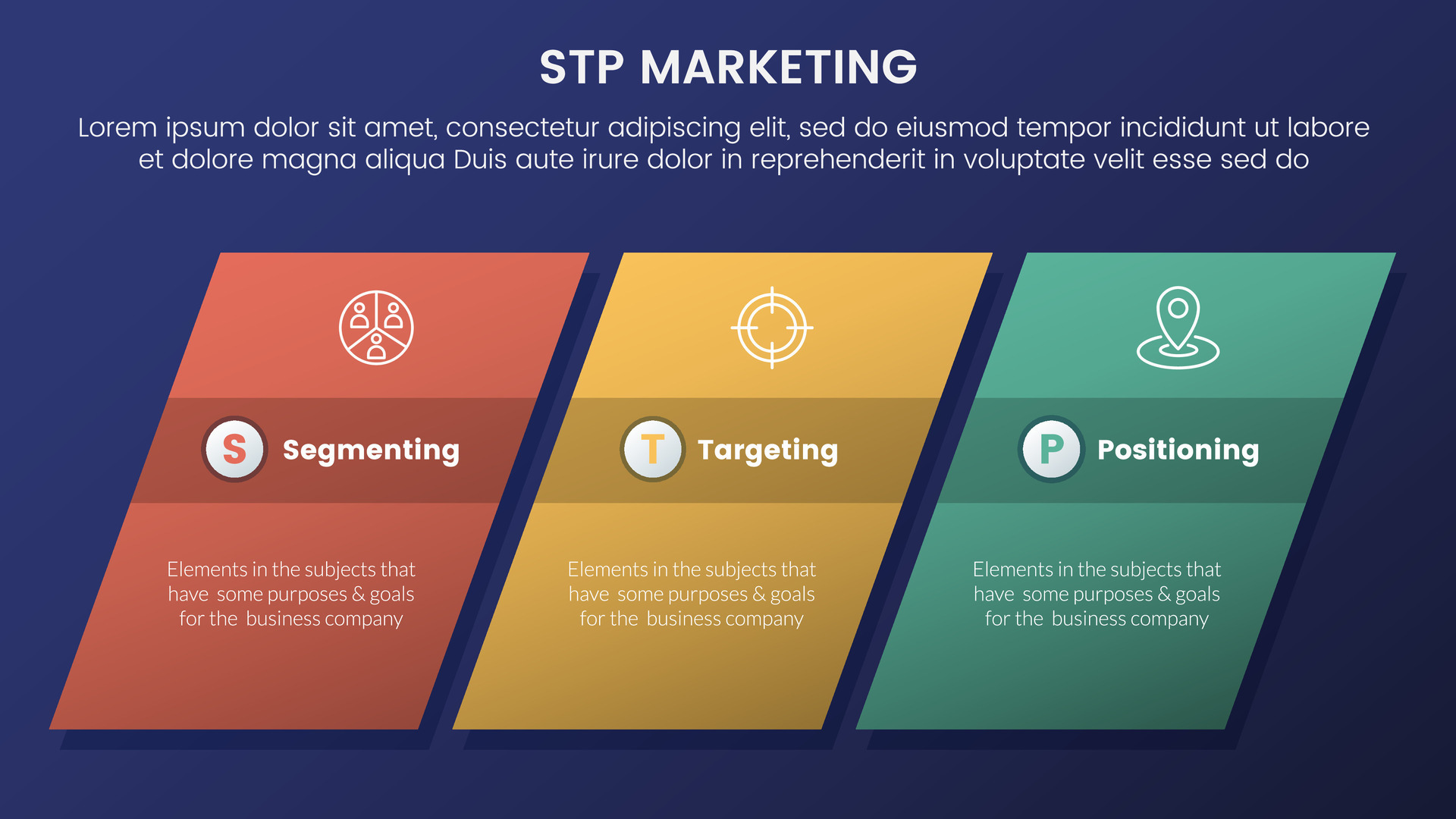 STP MARKETING

Lorem ipsum dolor sit amet, consectetur adipiscing elit, sed do eiusmod tempor incididunt ut labore et dolore magna aliqua Duis aute irure dolor in reprehenderit in voluptate velit esse sed do

S Segmenting

Elements in the subjects that have some purposes & goals for the business company

T Targeting

Elements in the subjects that have some purposes & goals for the business company

P Positioning

Elements in the subjects that have some purposes & goals for the business company