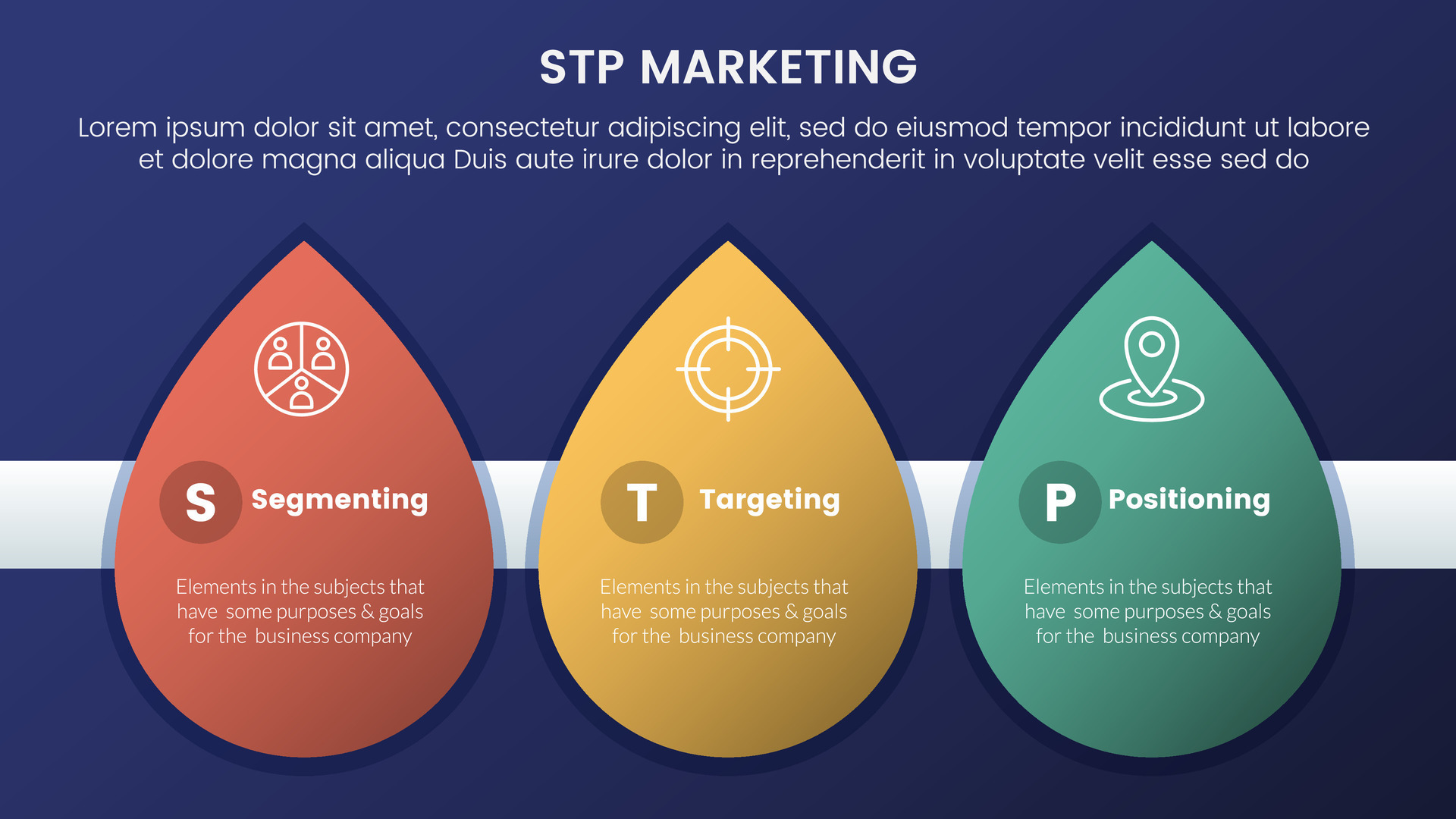 STP MARKETING

Lorem ipsum dolor sit amet, consectetur adipiscing elit, sed do eiusmod tempor incididunt ut labore et dolore magna aliqua Duis aute irure dolor in reprehenderit in voluptate velit esse sed do

S Segmenting

Elements in the subjects that have some purposes & goals for the business company

T Targeting

Elements in the subjects that have some purposes & goals for the business company

P Positioning

Elements in the subjects that have some purposes & goals for the business company