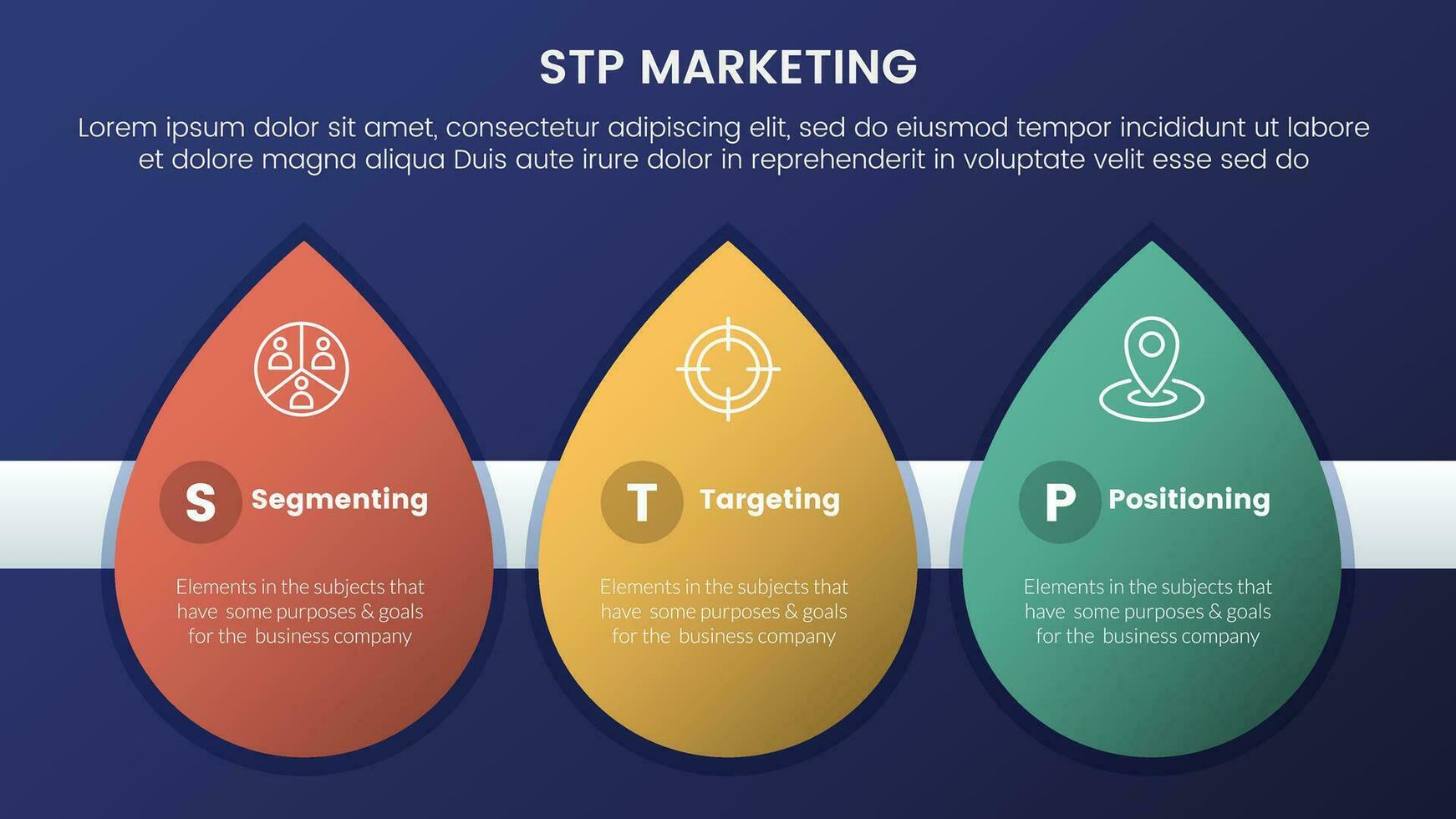 STP MARKETING

Lorem ipsum dolor sit amet, consectetur adipiscing elit, sed do eiusmod tempor incididunt ut labore et dolore magna aliqua Duis aute irure dolor in reprehenderit in voluptate velit esse sed do

S Segmenting

Elements in the subjects that have some purposes & goals for the business company

T Targeting

Elements in the subjects that have some purposes & goals for the business company

P Positioning

Elements in the subjects that have some purposes & goals for the business company