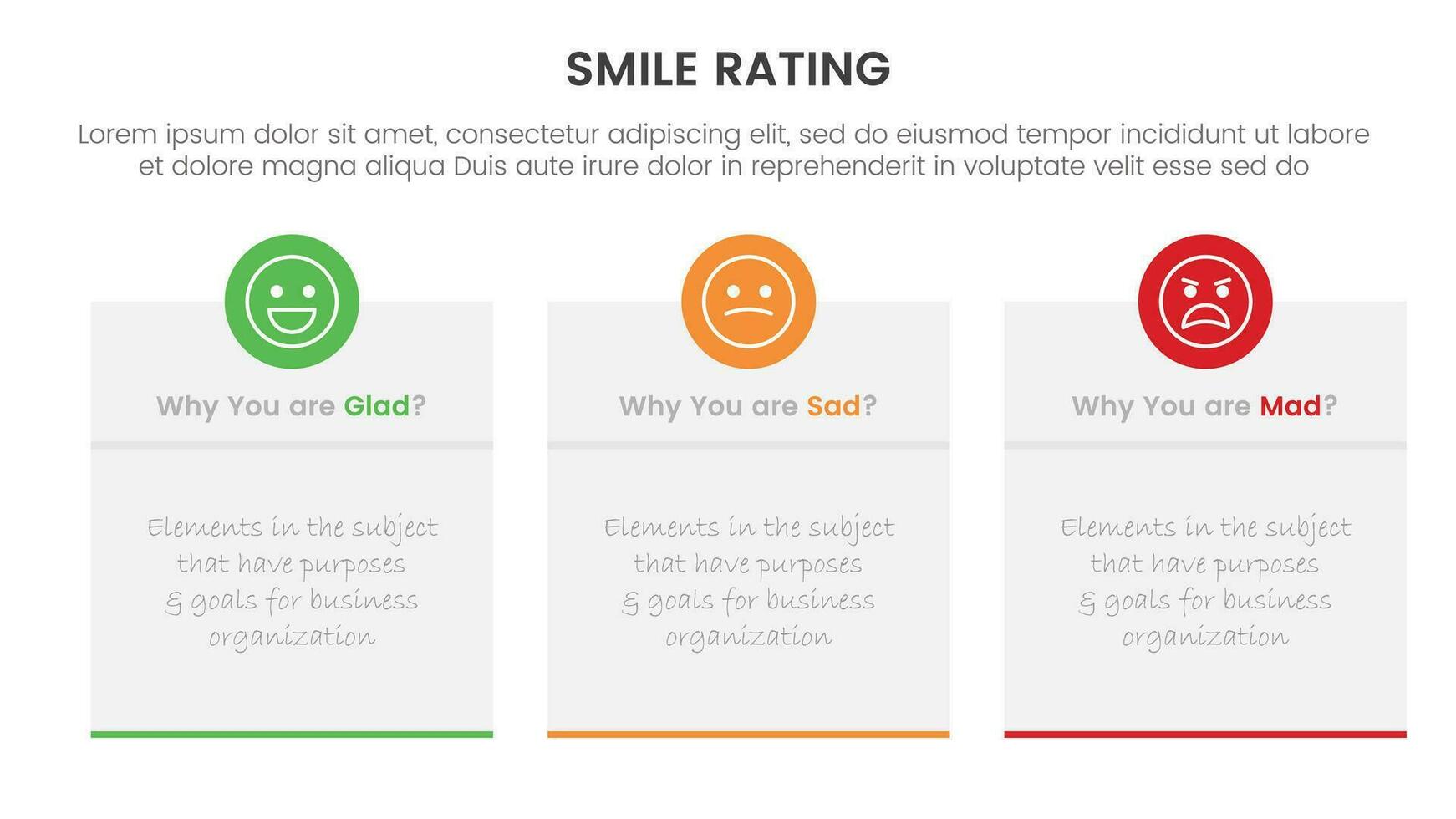 SMILE RATING

Lorem ipsum dolor sit amet, consectetur adipiscing elit, sed do eiusmod tempor incididunt ut labore et dolore magna aliqua Duis aute irure dolor in reprehenderit in voluptate velit esse sed do

Why You are Glad?

Elements in the subject that have purposes & goals for business organization

Why You are Sad?

Elements in the subject that have purposes & goals for business organization

Why You are Mad?

Elements in the subject that have purposes & goals for business organization