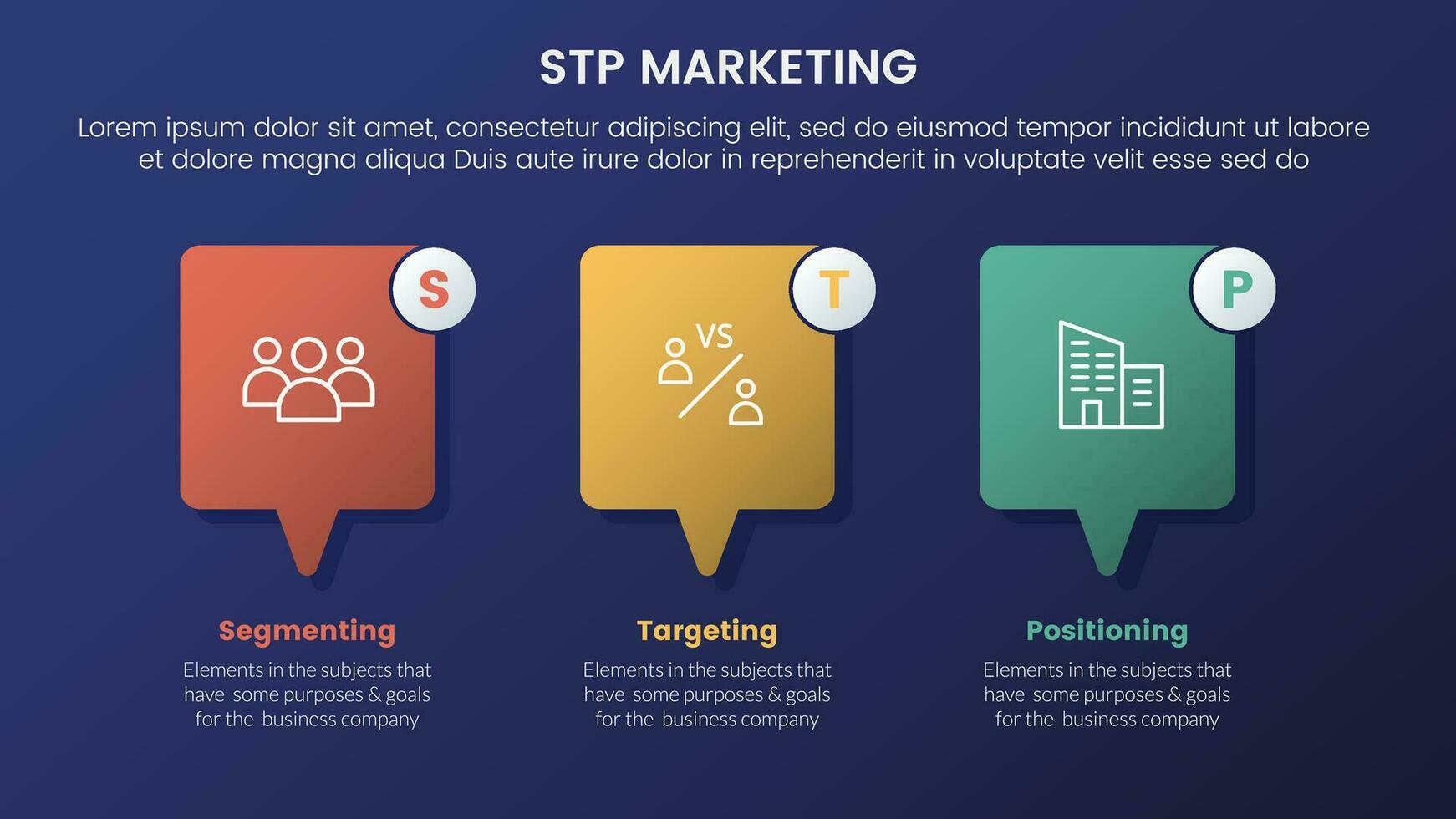 STP MARKETING

Lorem ipsum dolor sit amet, consectetur adipiscing elit, sed do eiusmod tempor incididunt ut labore et dolore magna aliqua Duis aute irure dolor in reprehenderit in voluptate velit esse sed do

S

T

VS

P

Segmenting

Elements in the subjects that have some purposes & goals for the business company

Targeting

Elements in the subjects that have some purposes & goals for the business company

Positioning

Elements in the subjects that have some purposes & goals for the business company