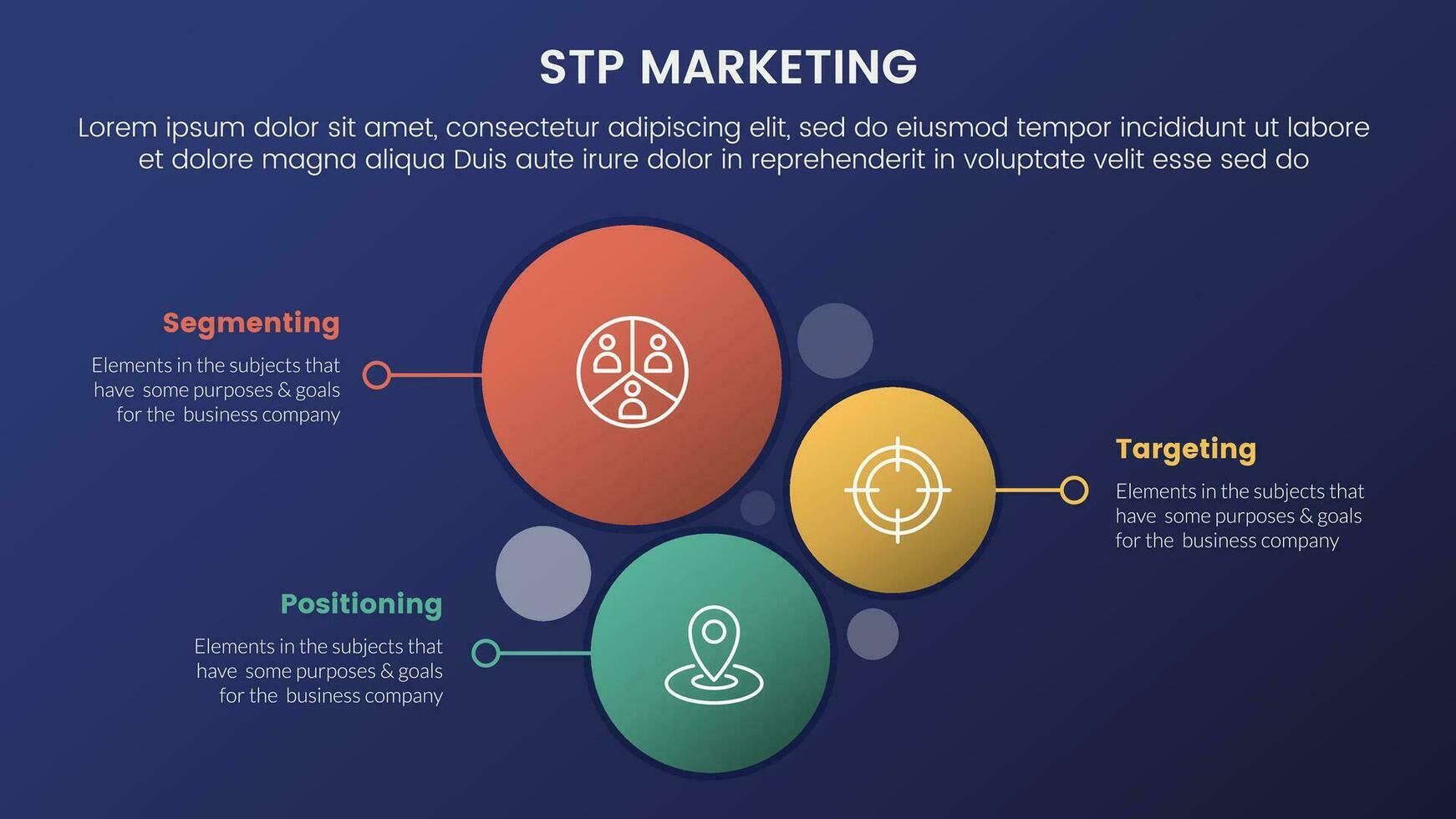 STP MARKETING

Lorem ipsum dolor sit amet, consectetur adipiscing elit, sed do eiusmod tempor incididunt ut labore et dolore magna aliqua Duis aute irure dolor in reprehenderit in voluptate velit esse sed do

Segmenting

Elements in the subjects that have some purposes & goals for the business company

Targeting

Elements in the subjects that have some purposes & goals for the business company

Positioning

Elements in the subjects that have some purposes & goals for the business company