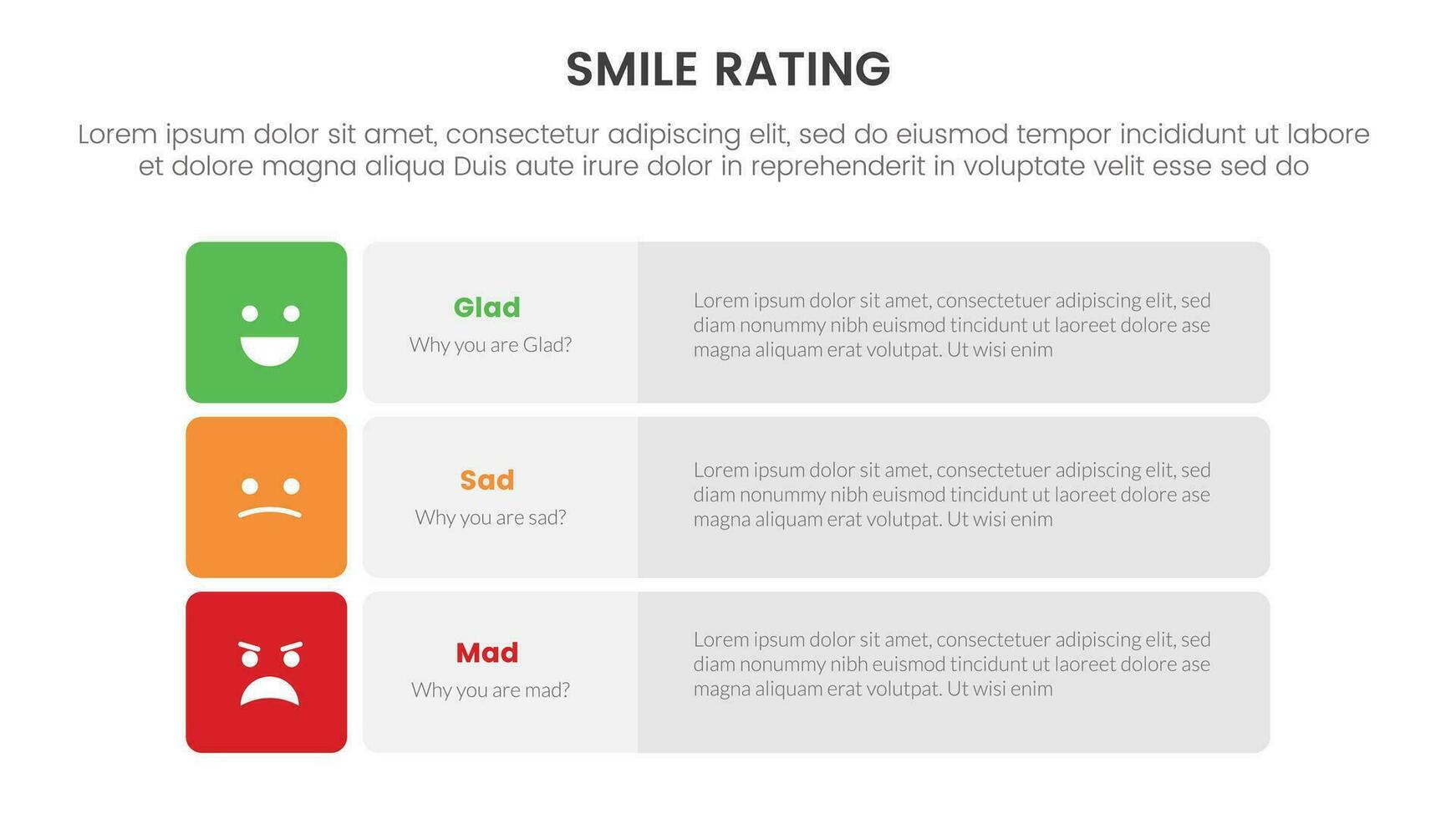 SMILE RATING

Lorem ipsum dolor sit amet, consectetur adipiscing elit, sed do eiusmod tempor incididunt ut labore et dolore magna aliqua Duis aute irure dolor in reprehenderit in voluptate velit esse sed do

Glad
Why you are Glad?

Lorem ipsum dolor sit amet, consectetuer adipiscing elit, sed diam nonummy nibh euismod tincidunt ut laoreet dolore ase magna aliquam erat volutpat. Ut wisi enim

Sad
Why you are sad?

Lorem ipsum dolor sit amet, consectetuer adipiscing elit, sed diam nonummy nibh euismod tincidunt ut laoreet dolore ase magna aliquam erat volutpat. Ut wisi enim

Mad
Why you are mad?

Lorem ipsum dolor sit amet, consectetuer adipiscing elit, sed diam nonummy nibh euismod tincidunt ut laoreet dolore ase magna aliquam erat volutpat. Ut wisi enim