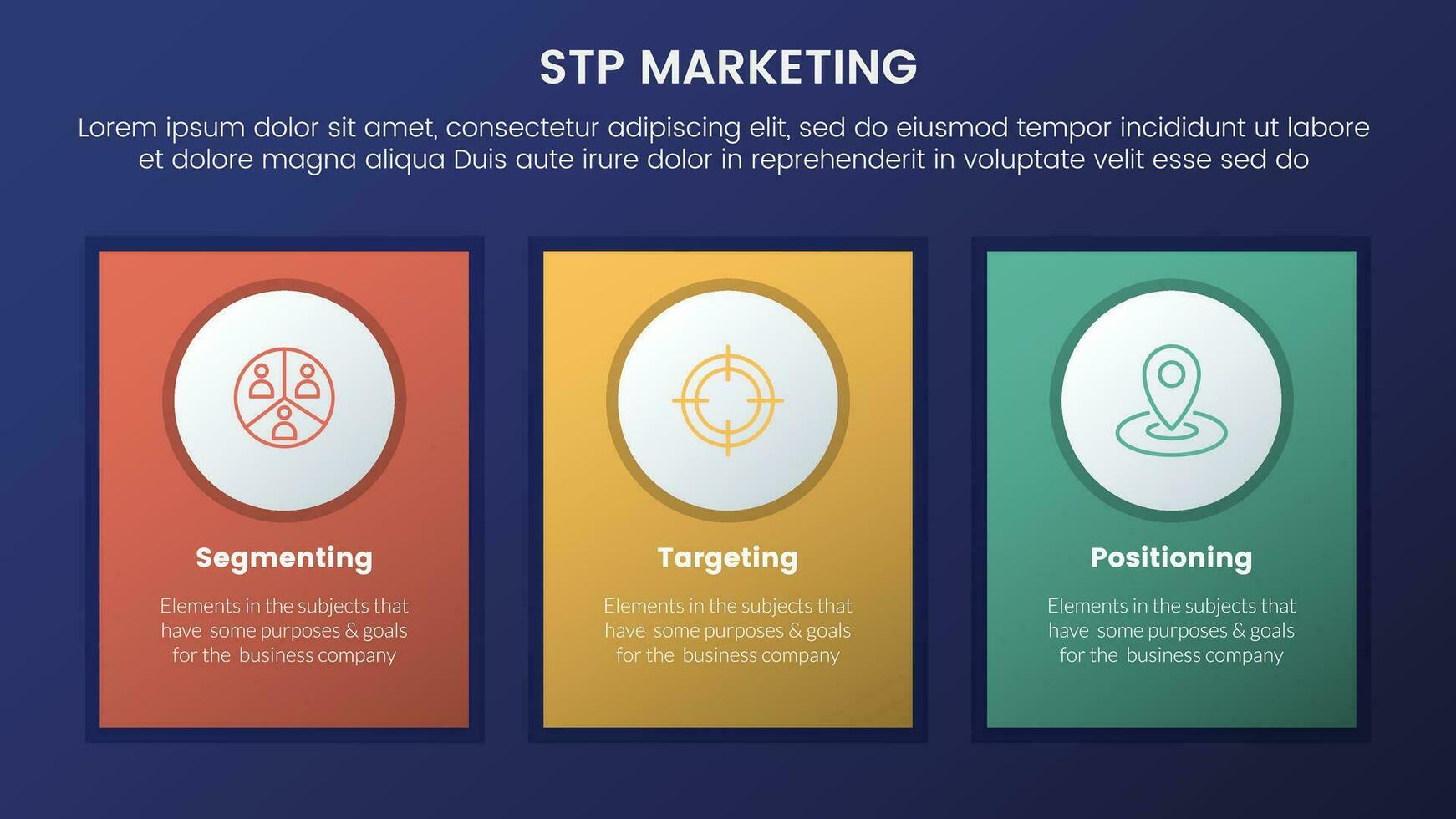 STP MARKETING

Lorem ipsum dolor sit amet, consectetur adipiscing elit, sed do eiusmod tempor incididunt ut labore et dolore magna aliqua Duis aute irure dolor in reprehenderit in voluptate velit esse sed do

Segmenting

Elements in the subjects that have some purposes & goals for the business company

Targeting

Elements in the subjects that have some purposes & goals for the business company

Positioning

Elements in the subjects that have some purposes & goals for the business company