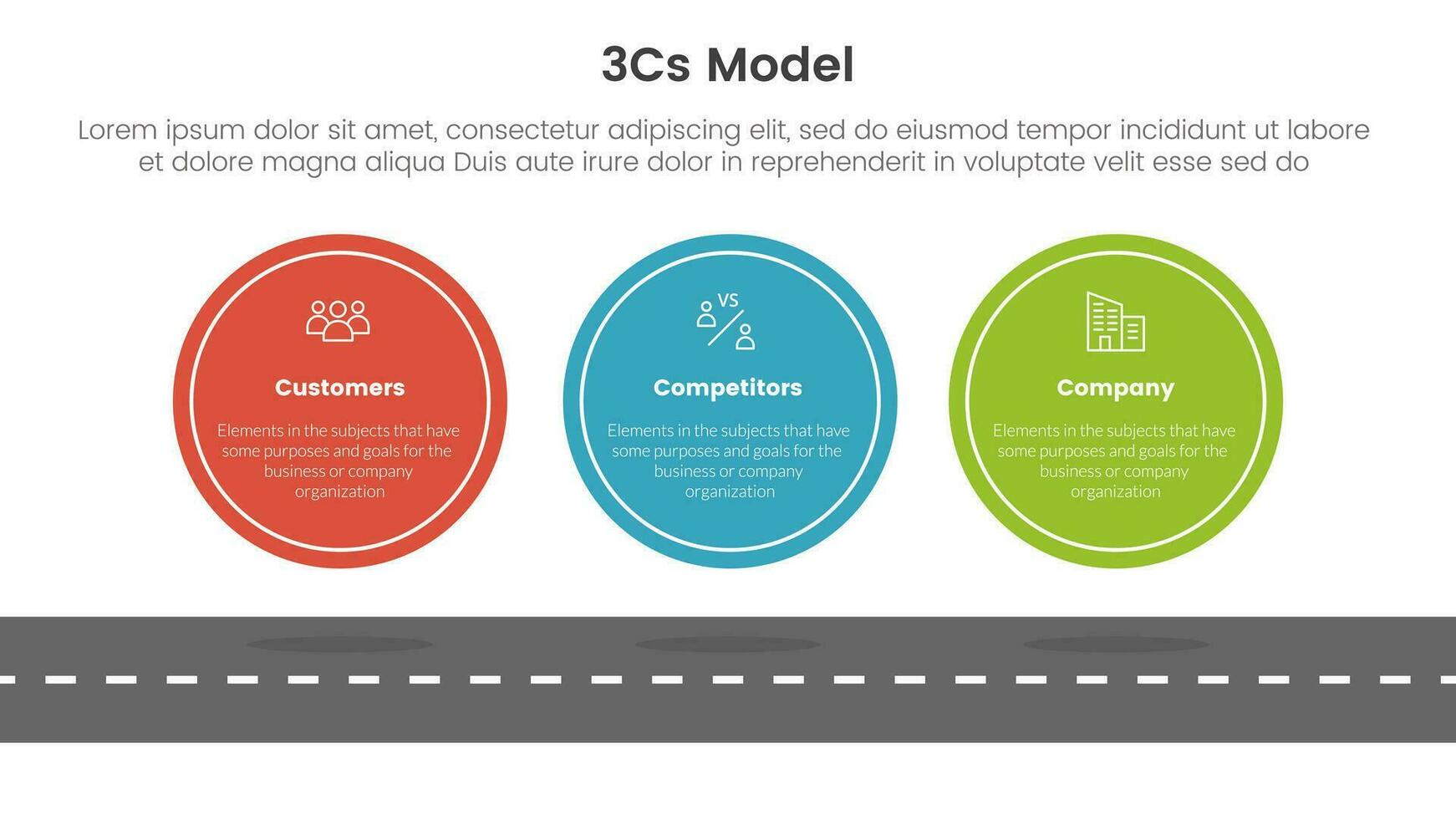 3Cs Model

Lorem ipsum dolor sit amet, consectetur adipiscing elit, sed do eiusmod tempor incididunt ut labore et dolore magna aliqua Duis aute irure dolor in reprehenderit in voluptate velit esse sed do

Customers

Elements in the subjects that have some purposes and goals for the business or company organization

VS

Competitors

Elements in the subjects that have some purposes and goals for the business or company organization

Company

Elements in the subjects that have some purposes and goals for the business or company organization