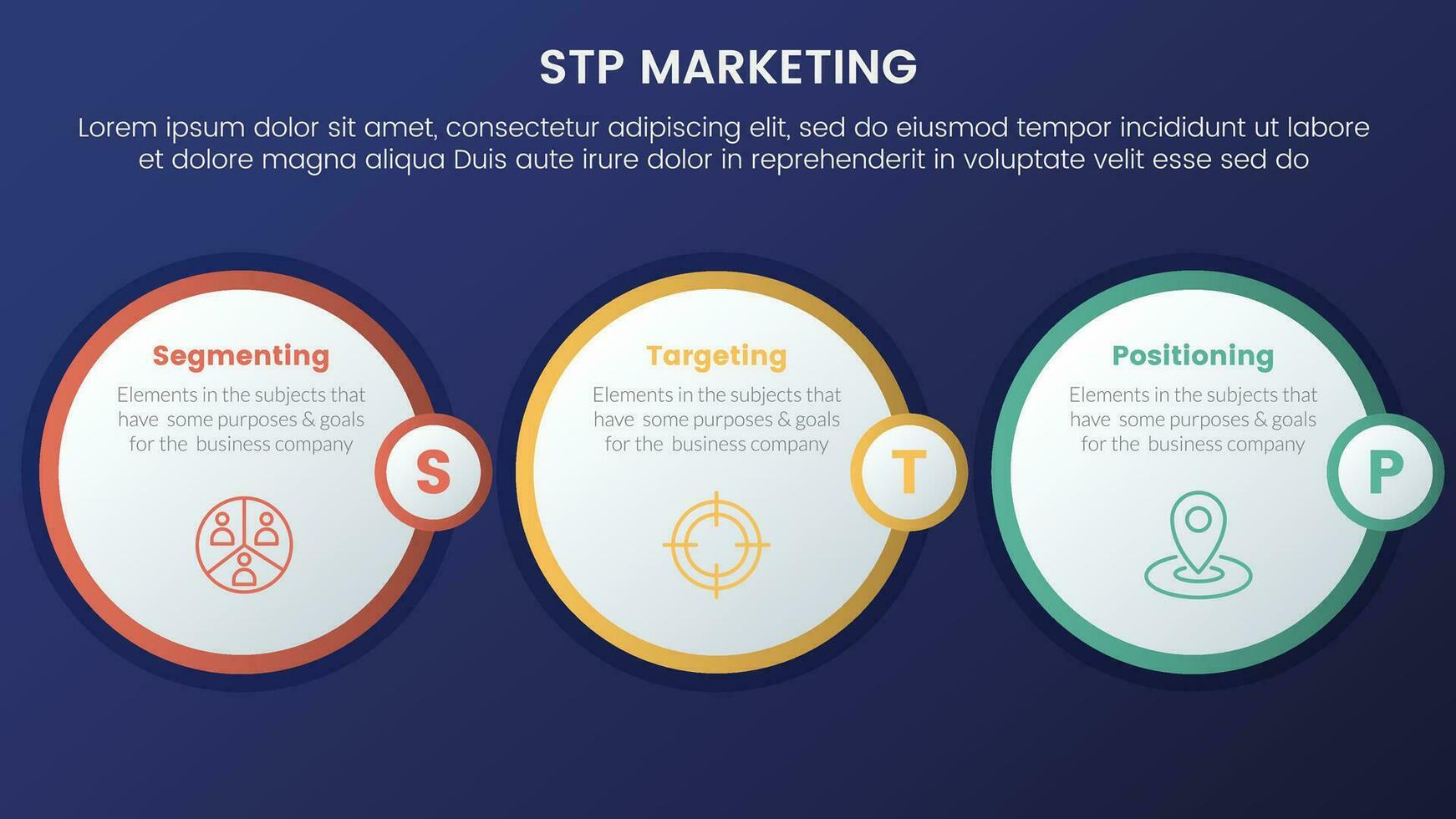 STP MARKETING

Lorem ipsum dolor sit amet, consectetur adipiscing elit, sed do eiusmod tempor incididunt ut labore et dolore magna aliqua Duis aute irure dolor in reprehenderit in voluptate velit esse sed do

Segmenting
Elements in the subjects that have some purposes & goals for the business company

S

Targeting
Elements in the subjects that have some purposes & goals for the business company

T

Positioning
Elements in the subjects that have some purposes & goals for the business company

P