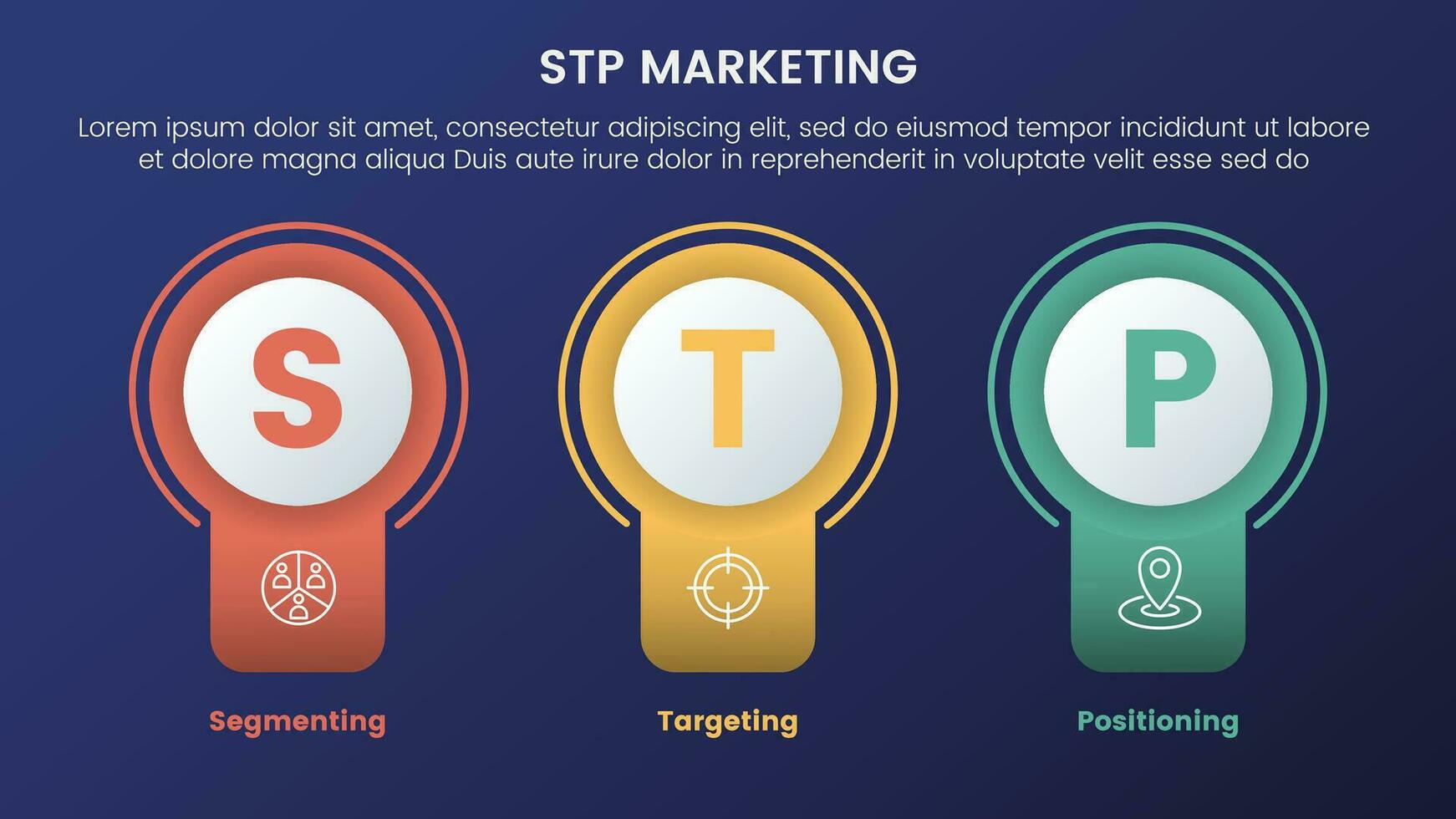 STP MARKETING

Lorem ipsum dolor sit amet, consectetur adipiscing elit, sed do eiusmod tempor incididunt ut labore et dolore magna aliqua Duis aute irure dolor in reprehenderit in voluptate velit esse sed do

S

T

P

Segmenting

Targeting

Positioning