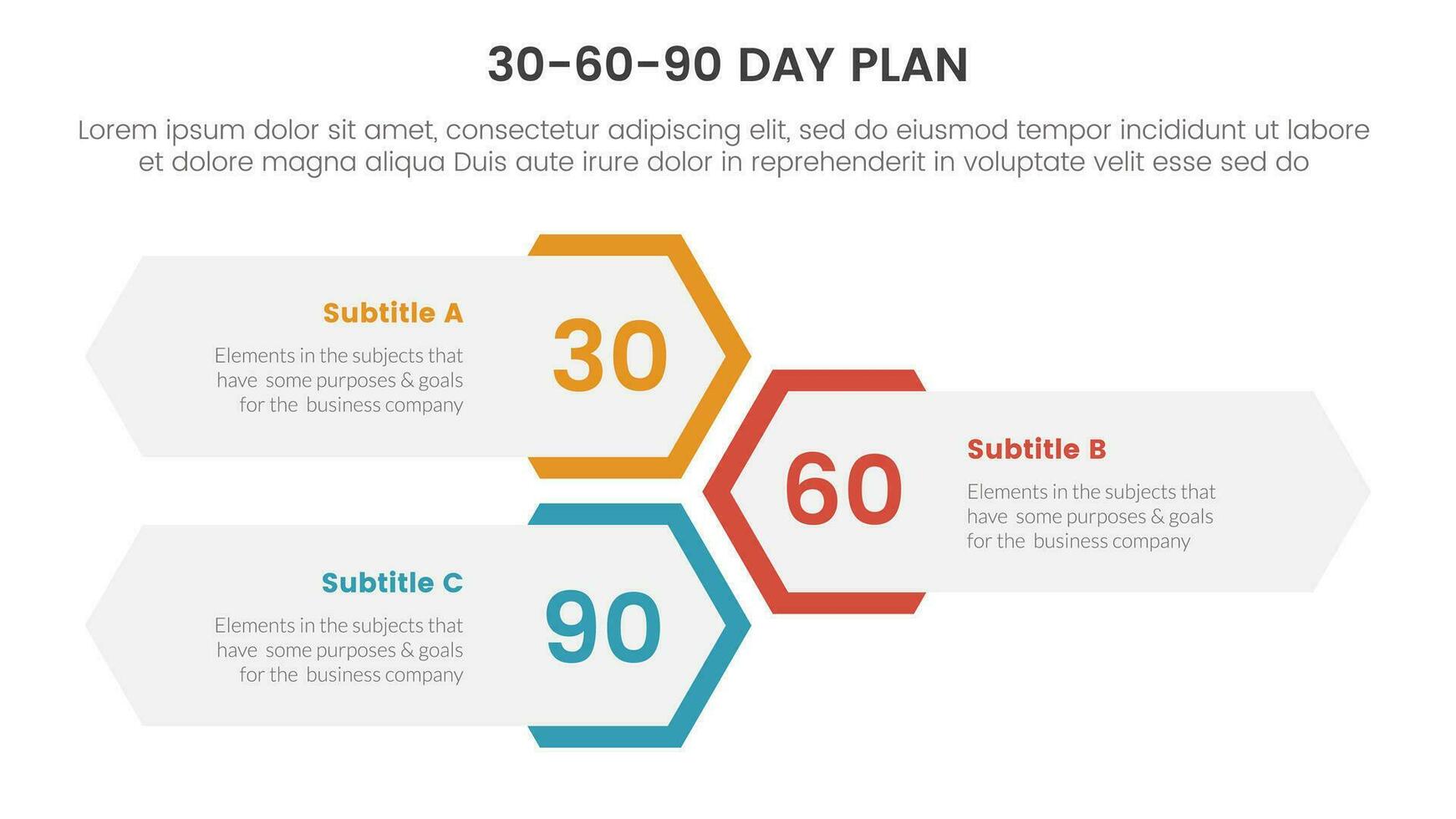 30-60-90 DAY PLAN

Lorem ipsum dolor sit amet, consectetur adipiscing elit, sed do eiusmod tempor incididunt ut labore et dolore magna aliqua Duis aute irure dolor in reprehenderit in voluptate velit esse sed do

Subtitle A

Elements in the subjects that have some purposes & goals for the business company

30

60

Subtitle B

Elements in the subjects that have some purposes & goals for the business company

Subtitle C

Elements in the subjects that have some purposes & goals for the business company

90