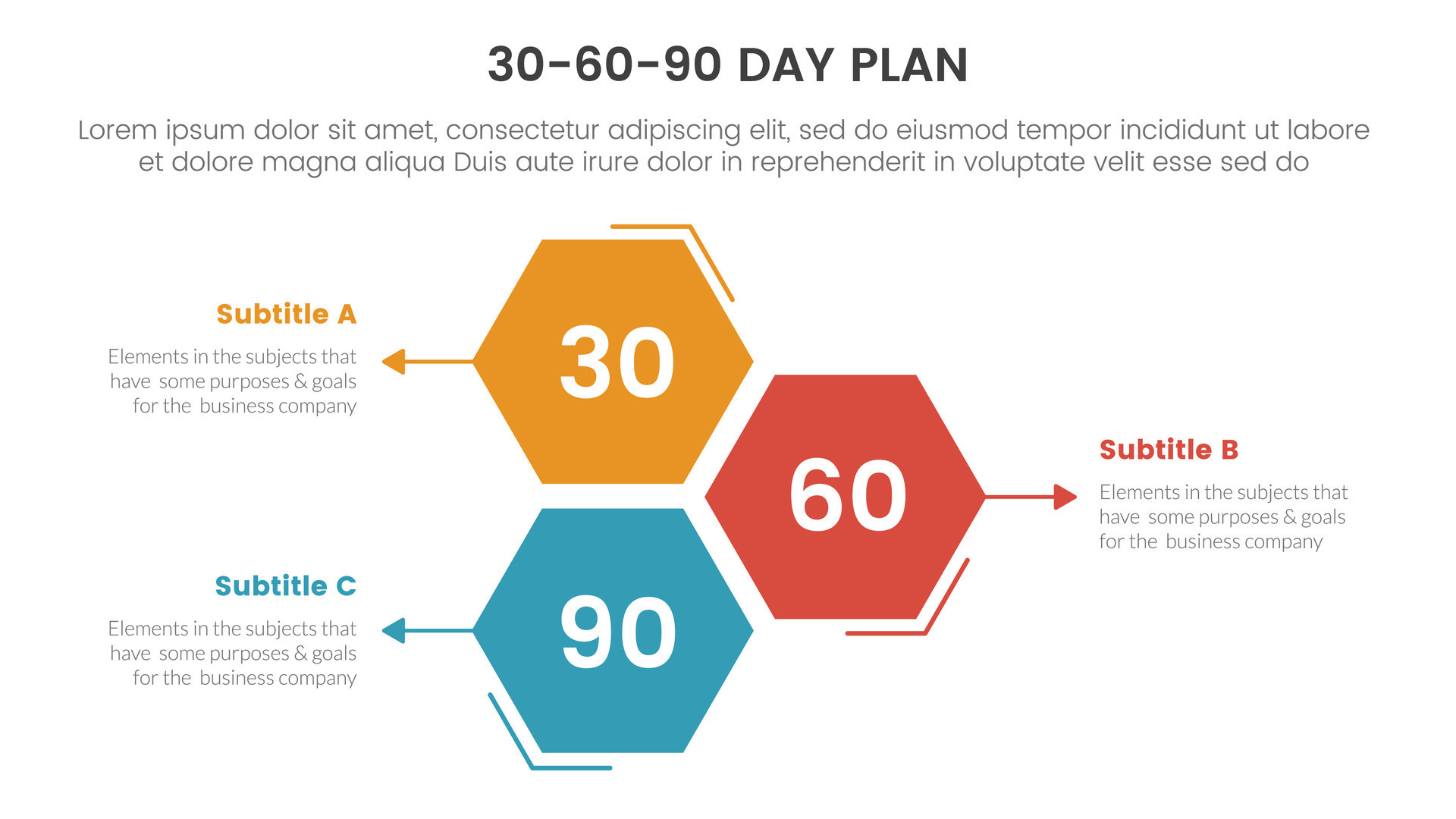 30-60-90 DAY PLAN

Lorem ipsum dolor sit amet, consectetur adipiscing elit, sed do eiusmod tempor incididunt ut labore et dolore magna aliqua Duis aute irure dolor in reprehenderit in voluptate velit esse sed do

Subtitle A

Elements in the subjects that have some purposes & goals for the business company

30

60

Subtitle B

Elements in the subjects that have some purposes & goals for the business company

Subtitle C

Elements in the subjects that have some purposes & goals for the business company

90