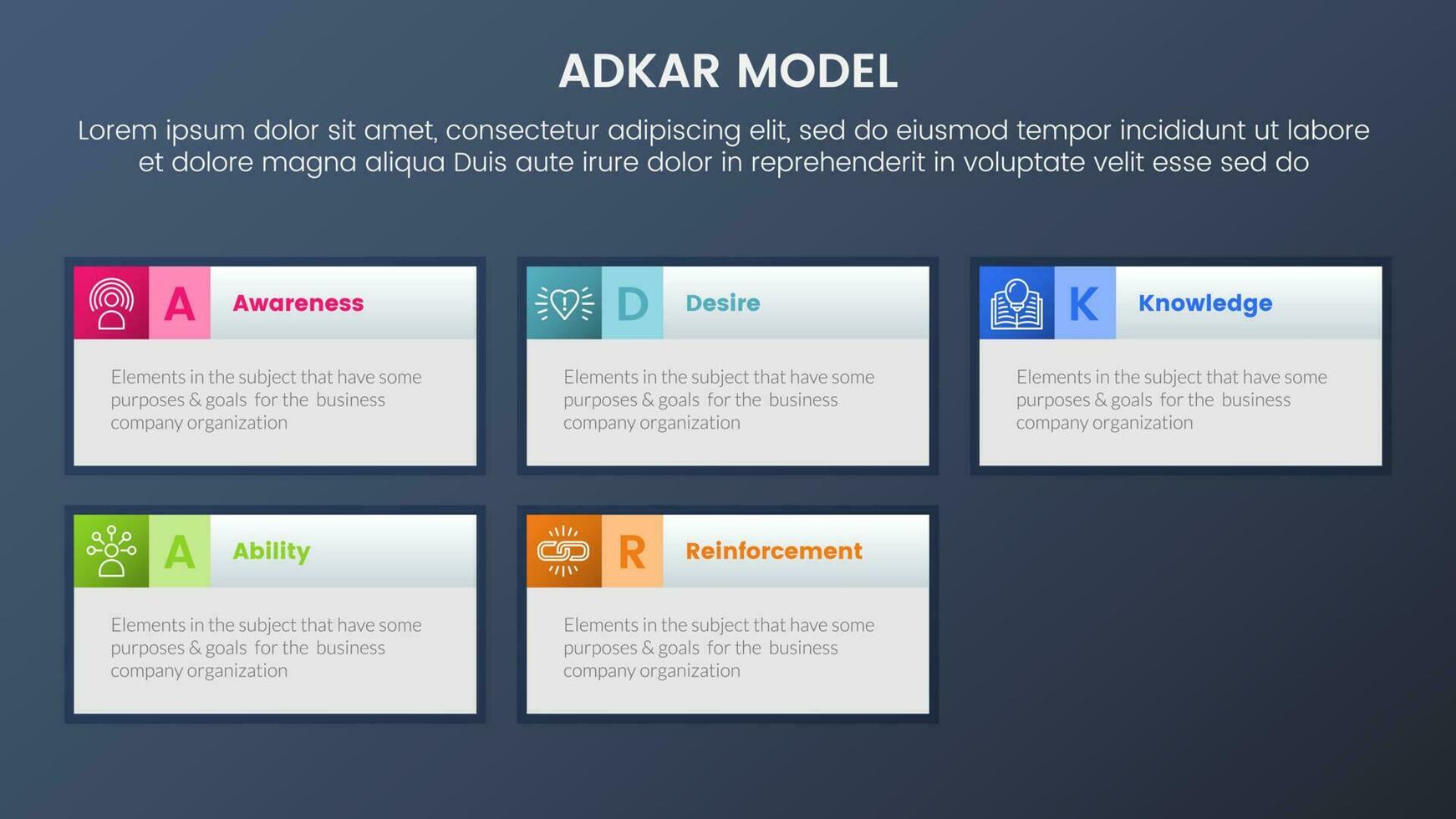 ADKAR MODEL

Lorem ipsum dolor sit amet, consectetur adipiscing elit, sed do eiusmod tempor incididunt ut labore et dolore magna aliqua Duis aute irure dolor in reprehenderit in voluptate velit esse sed do

A Awareness

Elements in the subject that have some purposes & goals for the business company organization

D Desire

Elements in the subject that have some purposes & goals for the business company organization

K Knowledge

Elements in the subject that have some purposes & goals for the business company organization

A Ability

Elements in the subject that have some purposes & goals for the business company organization

R Reinforcement

Elements in the subject that have some purposes & goals for the business company organization