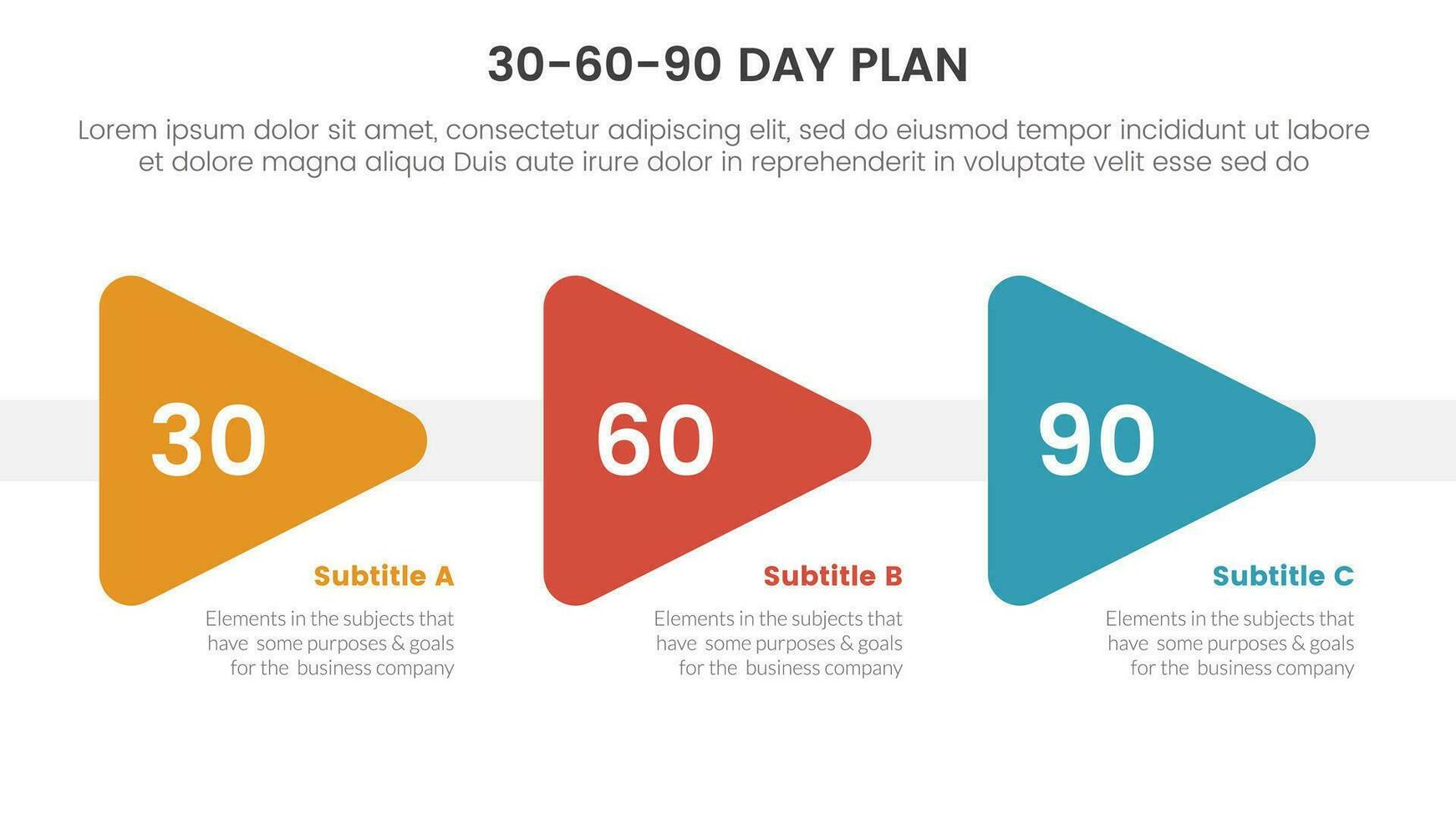 30-60-90 DAY PLAN

Lorem ipsum dolor sit amet, consectetur adipiscing elit, sed do eiusmod tempor incididunt ut labore et dolore magna aliqua Duis aute irure dolor in reprehenderit in voluptate velit esse sed do

30

Subtitle A

Elements in the subjects that have some purposes & goals for the business company

60

Subtitle B

Elements in the subjects that have some purposes & goals for the business company

90

Subtitle C

Elements in the subjects that have some purposes & goals for the business company