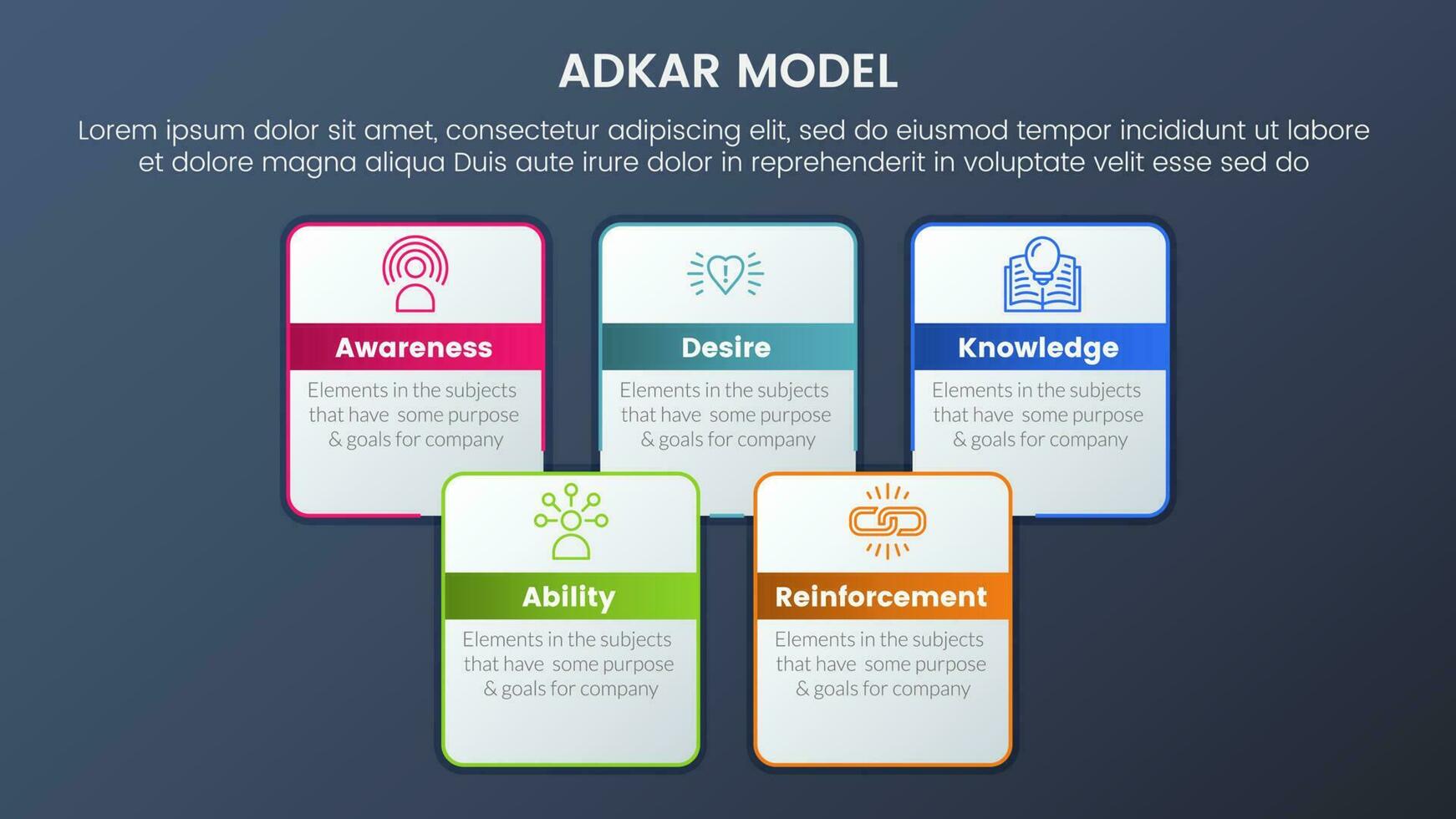 ADKAR MODEL

Lorem ipsum dolor sit amet, consectetur adipiscing elit, sed do eiusmod tempor incididunt ut labore et dolore magna aliqua Duis aute irure dolor in reprehenderit in voluptate velit esse sed do

Awareness

Elements in the subjects that have some purpose & goals for company

Desire

Elements in the subjects that have some purpose & goals for company

Knowledge

Elements in the subjects that have some purpose & goals for company

Ability

Elements in the subjects that have some purpose & goals for company

Reinforcement

Elements in the subjects that have some purpose & goals for company