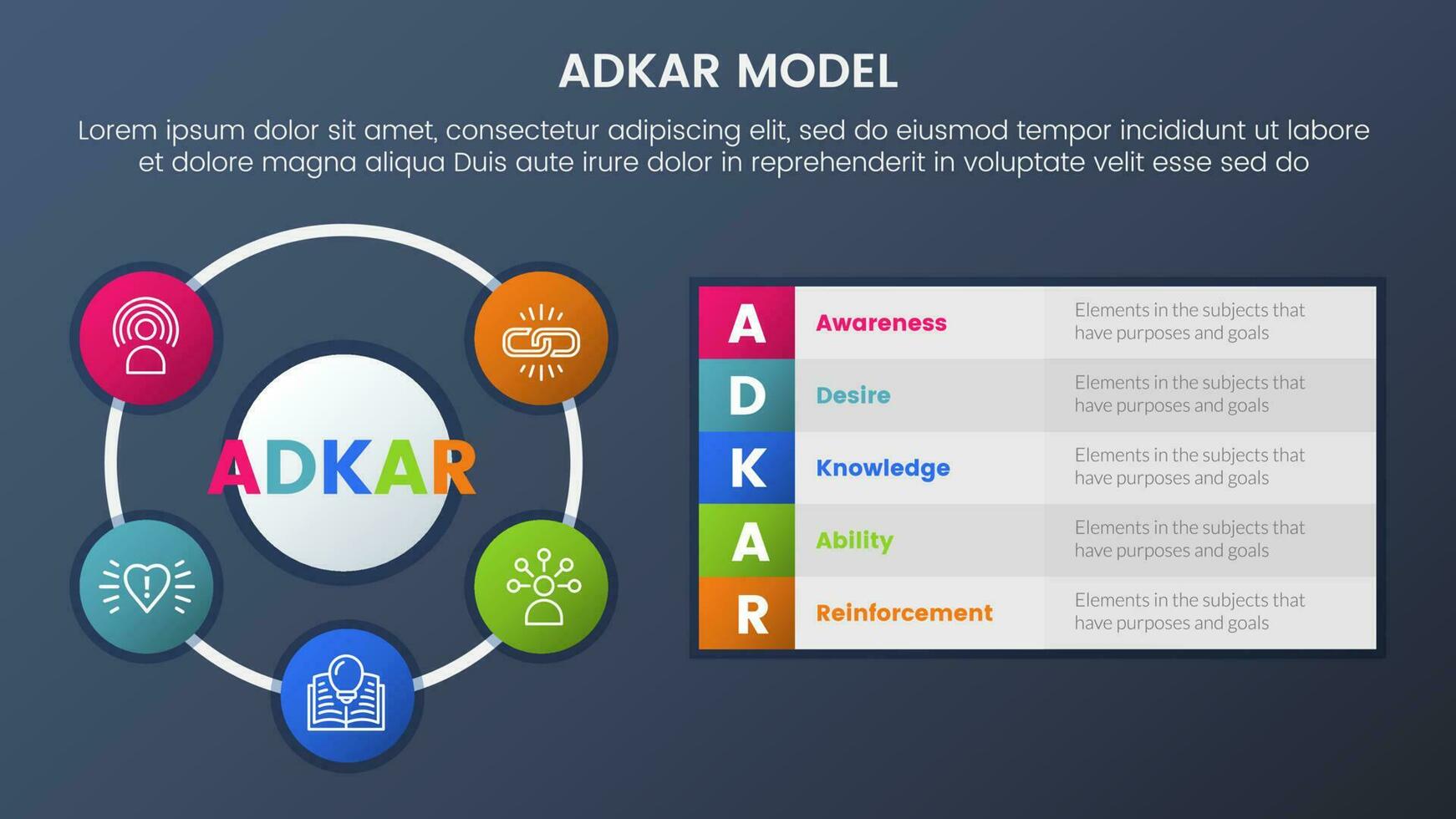 ADKAR MODEL

Lorem ipsum dolor sit amet, consectetur adipiscing elit, sed do eiusmod tempor incididunt ut labore et dolore magna aliqua Duis aute irure dolor in reprehenderit in voluptate velit esse sed do

ADKAR

| A | Awareness | Elements in the subjects that have purposes and goals |
|---|---|---|
| D | Desire | Elements in the subjects that have purposes and goals |
| K | Knowledge | Elements in the subjects that have purposes and goals |
| A | Ability | Elements in the subjects that have purposes and goals |
| R | Reinforcement | Elements in the subjects that have purposes and goals |