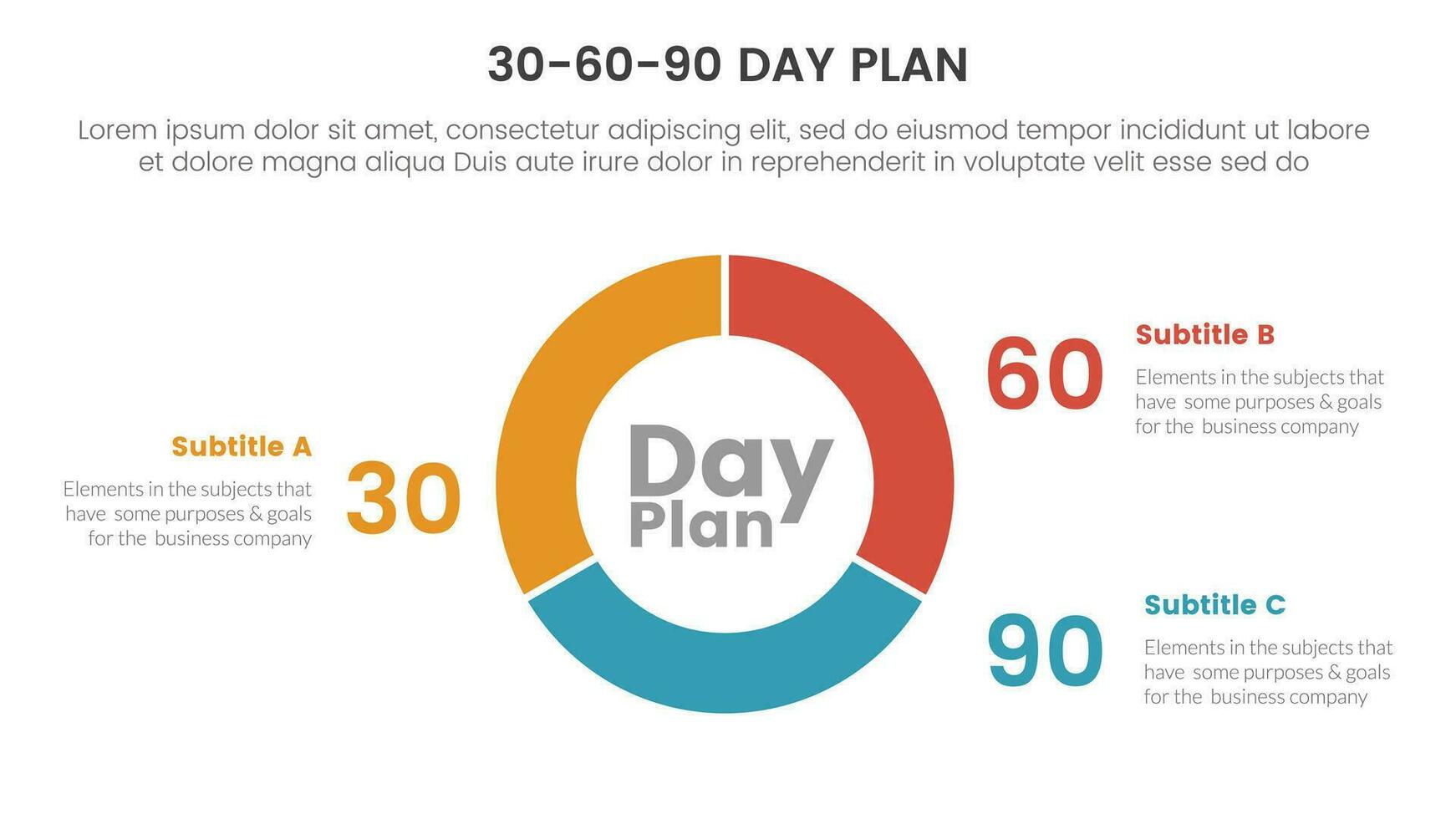 30-60-90 DAY PLAN

Lorem ipsum dolor sit amet, consectetur adipiscing elit, sed do eiusmod tempor incididunt ut labore et dolore magna aliqua Duis aute irure dolor in reprehenderit in voluptate velit esse sed do

Subtitle A
Elements in the subjects that have some purposes & goals for the business company

30

Day Plan

60

Subtitle B
Elements in the subjects that have some purposes & goals for the business company

90

Subtitle C
Elements in the subjects that have some purposes & goals for the business company