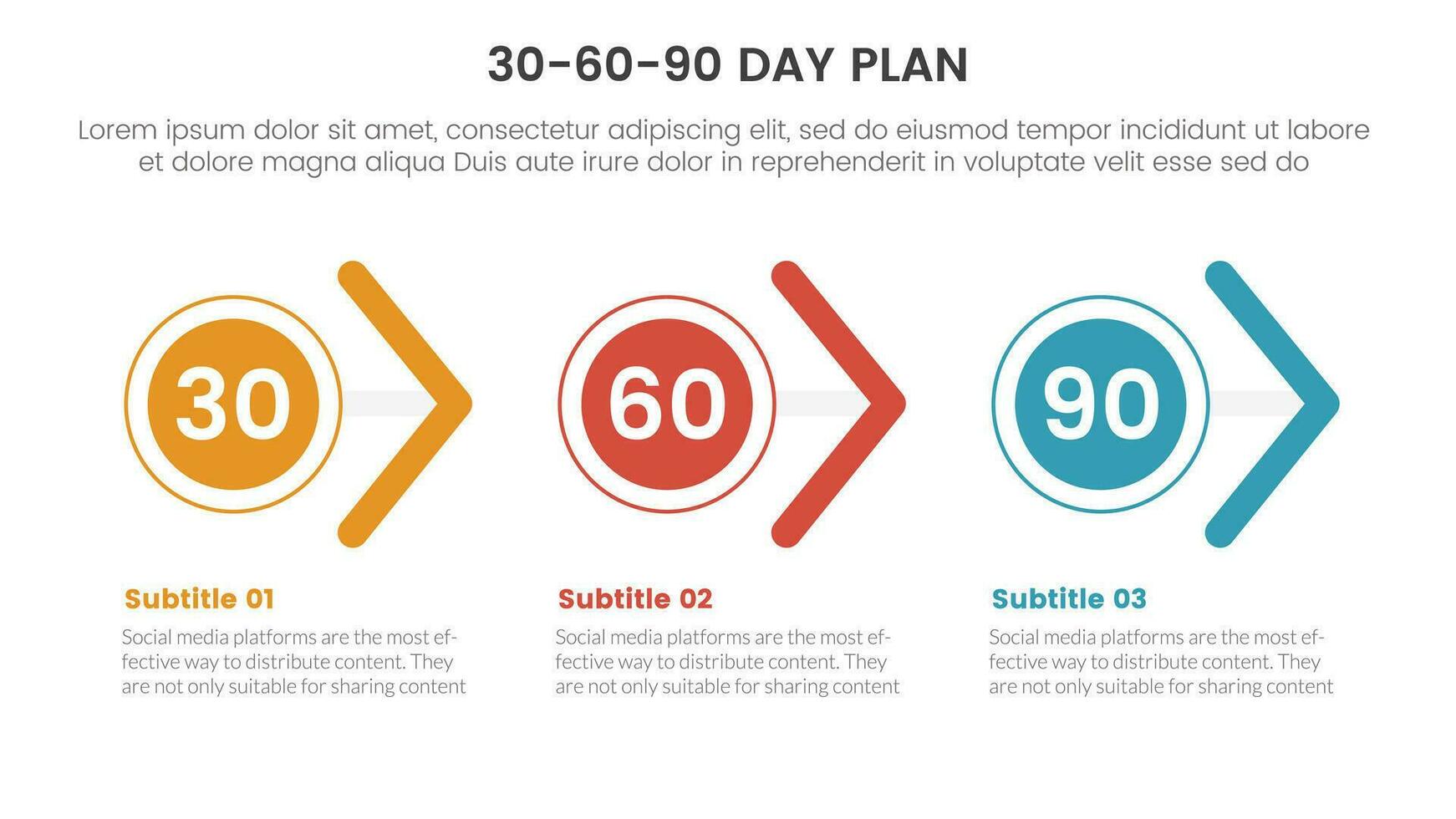 30-60-90 DAY PLAN

Lorem ipsum dolor sit amet, consectetur adipiscing elit, sed do eiusmod tempor incididunt ut labore et dolore magna aliqua Duis aute irure dolor in reprehenderit in voluptate velit esse sed do

30

60

90

Subtitle 01
Social media platforms are the most effective way to distribute content. They are not only suitable for sharing content

Subtitle 02
Social media platforms are the most effective way to distribute content. They are not only suitable for sharing content

Subtitle 03
Social media platforms are the most effective way to distribute content. They are not only suitable for sharing content