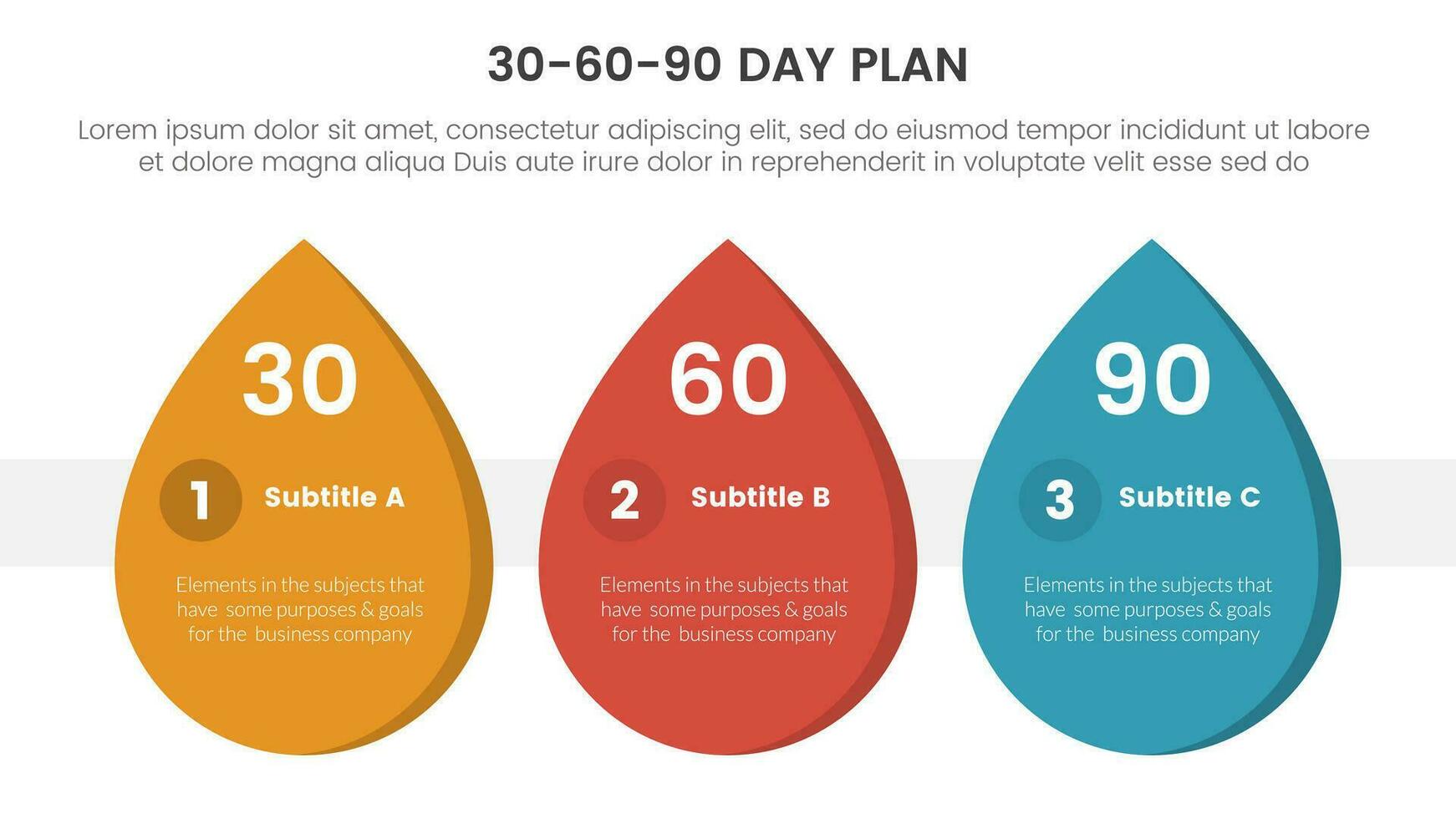 30-60-90 DAY PLAN

Lorem ipsum dolor sit amet, consectetur adipiscing elit, sed do eiusmod tempor incididunt ut labore et dolore magna aliqua Duis aute irure dolor in reprehenderit in voluptate velit esse sed do

30

1 Subtitle A

Elements in the subjects that have some purposes & goals for the business company

60

2 Subtitle B

Elements in the subjects that have some purposes & goals for the business company

90

3 Subtitle C

Elements in the subjects that have some purposes & goals for the business company