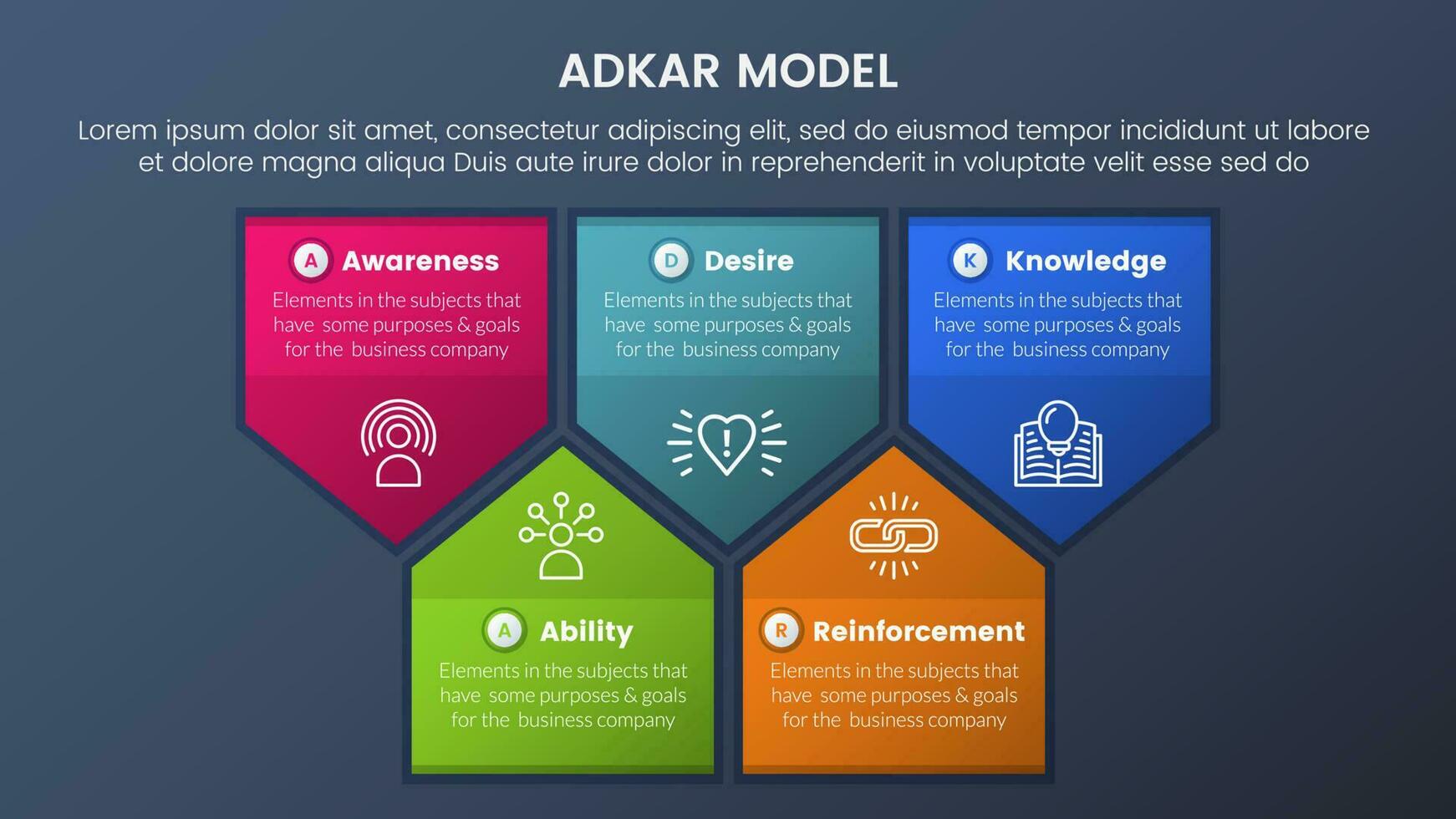 ADKAR MODEL

Lorem ipsum dolor sit amet, consectetur adipiscing elit, sed do eiusmod tempor incididunt ut labore et dolore magna aliqua Duis aute irure dolor in reprehenderit in voluptate velit esse sed do

A Awareness

Elements in the subjects that have some purposes & goals for the business company

D Desire

Elements in the subjects that have some purposes & goals for the business company

K Knowledge

Elements in the subjects that have some purposes & goals for the business company

A Ability

Elements in the subjects that have some purposes & goals for the business company

R Reinforcement

Elements in the subjects that have some purposes & goals for the business company