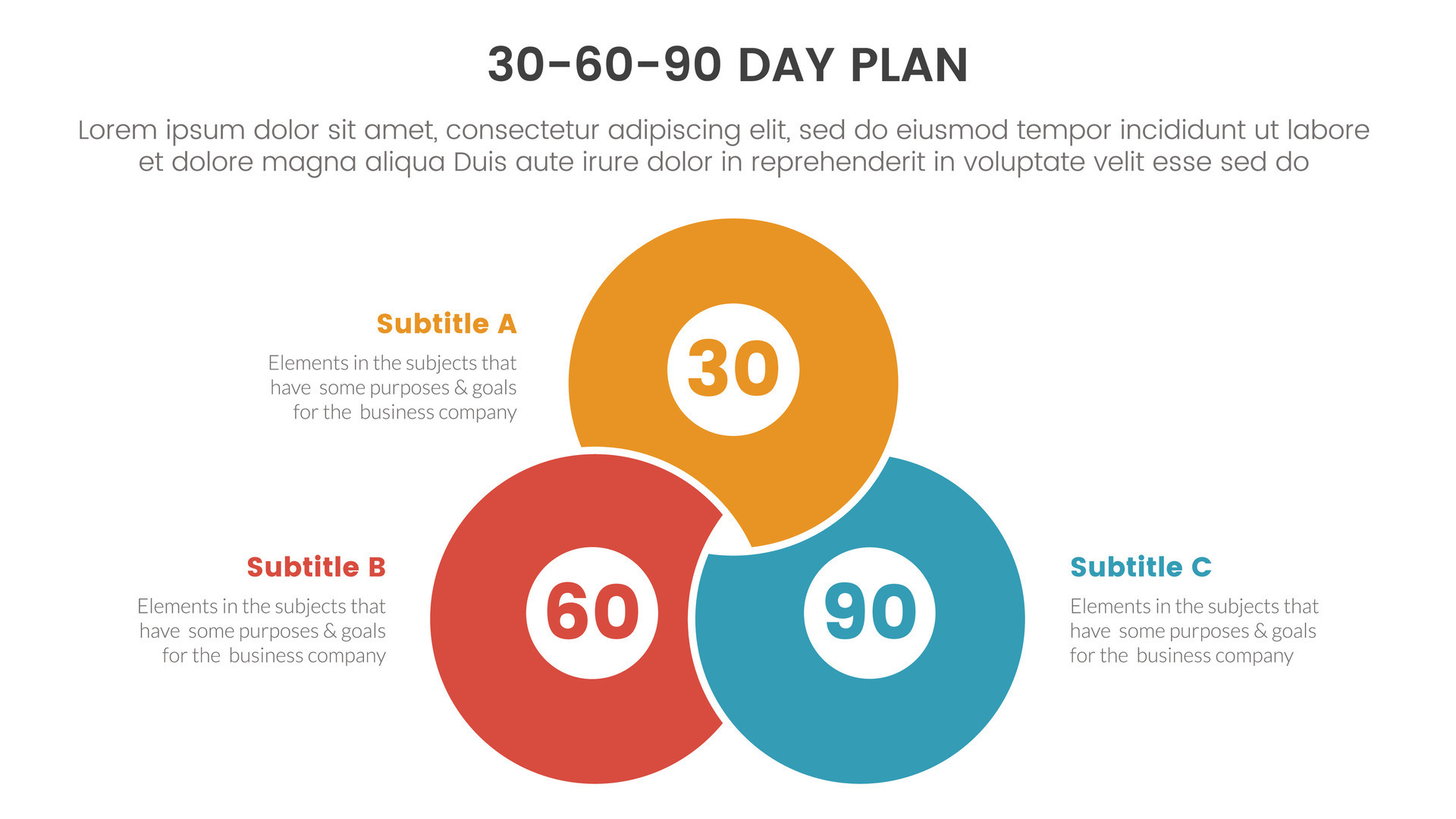 30-60-90 DAY PLAN

Lorem ipsum dolor sit amet, consectetur adipiscing elit, sed do eiusmod tempor incididunt ut labore et dolore magna aliqua Duis aute irure dolor in reprehenderit in voluptate velit esse sed do

Subtitle A

Elements in the subjects that have some purposes & goals for the business company

30

Subtitle B

Elements in the subjects that have some purposes & goals for the business company

60

90

Subtitle C

Elements in the subjects that have some purposes & goals for the business company