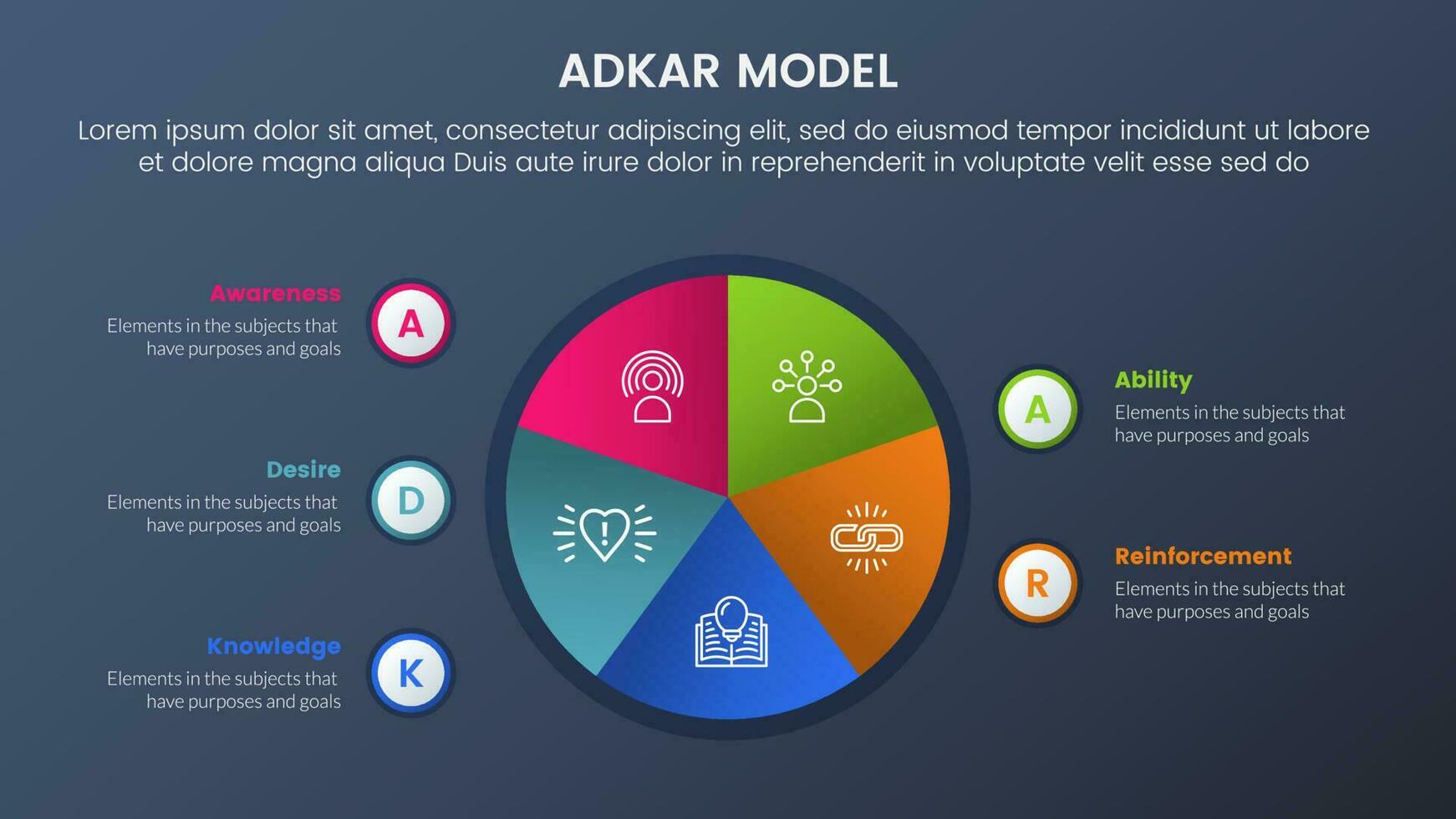 ADKAR MODEL

Lorem ipsum dolor sit amet, consectetur adipiscing elit, sed do eiusmod tempor incididunt ut labore et dolore magna aliqua Duis aute irure dolor in reprehenderit in voluptate velit esse sed do

Awareness
Elements in the subjects that have purposes and goals

A

Desire
Elements in the subjects that have purposes and goals

D

Knowledge
Elements in the subjects that have purposes and goals

K

A

Ability
Elements in the subjects that have purposes and goals

R

Reinforcement
Elements in the subjects that have purposes and goals