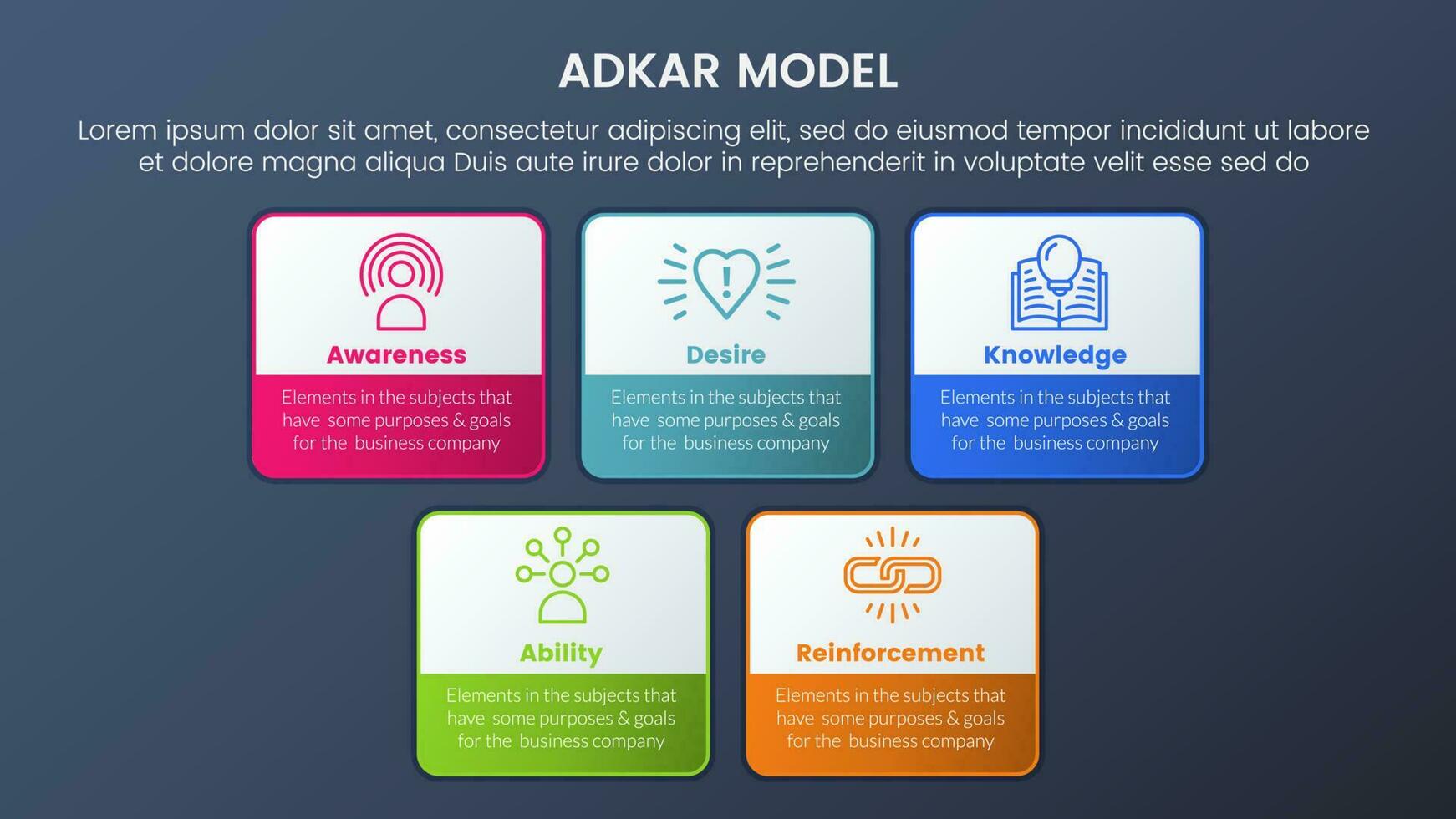 ADKAR MODEL

Lorem ipsum dolor sit amet, consectetur adipiscing elit, sed do eiusmod tempor incididunt ut labore et dolore magna aliqua Duis aute irure dolor in reprehenderit in voluptate velit esse sed do

Awareness

Elements in the subjects that have some purposes & goals for the business company

Desire

Elements in the subjects that have some purposes & goals for the business company

Knowledge

Elements in the subjects that have some purposes & goals for the business company

Ability

Elements in the subjects that have some purposes & goals for the business company

Reinforcement

Elements in the subjects that have some purposes & goals for the business company