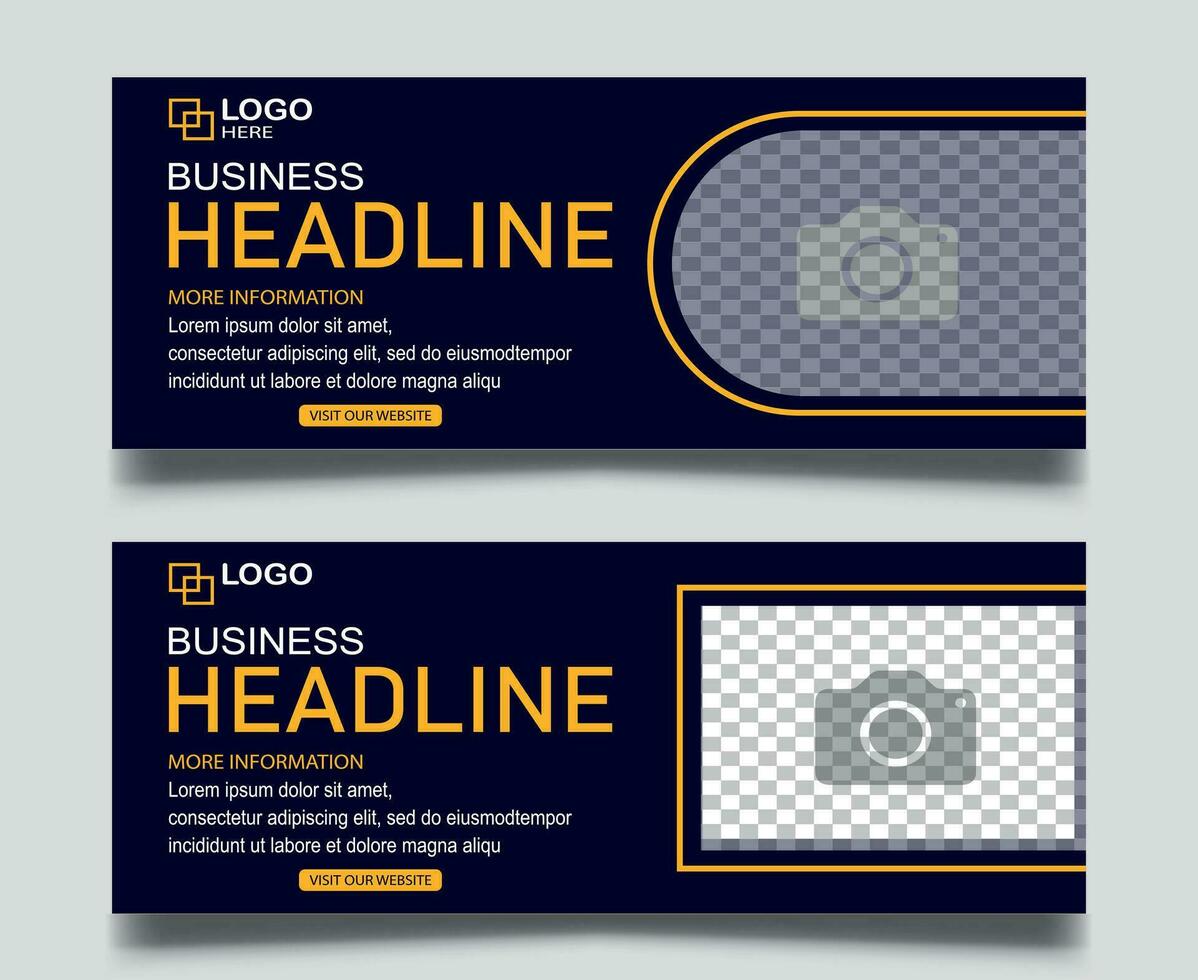 LOGO
HERE

BUSINESS
HEADLINE

MORE INFORMATION

Lorem ipsum dolor sit amet, consectetur adipiscing elit, sed do eiusmodtempor incididunt ut labore et dolore magna aliqu

VISIT OUR WEBSITE

LOGO

BUSINESS
HEADLINE

MORE INFORMATION

Lorem ipsum dolor sit amet, consectetur adipiscing elit, sed do eiusmodtempor incididunt ut labore et dolore magna aliqu

VISIT OUR WEBSITE