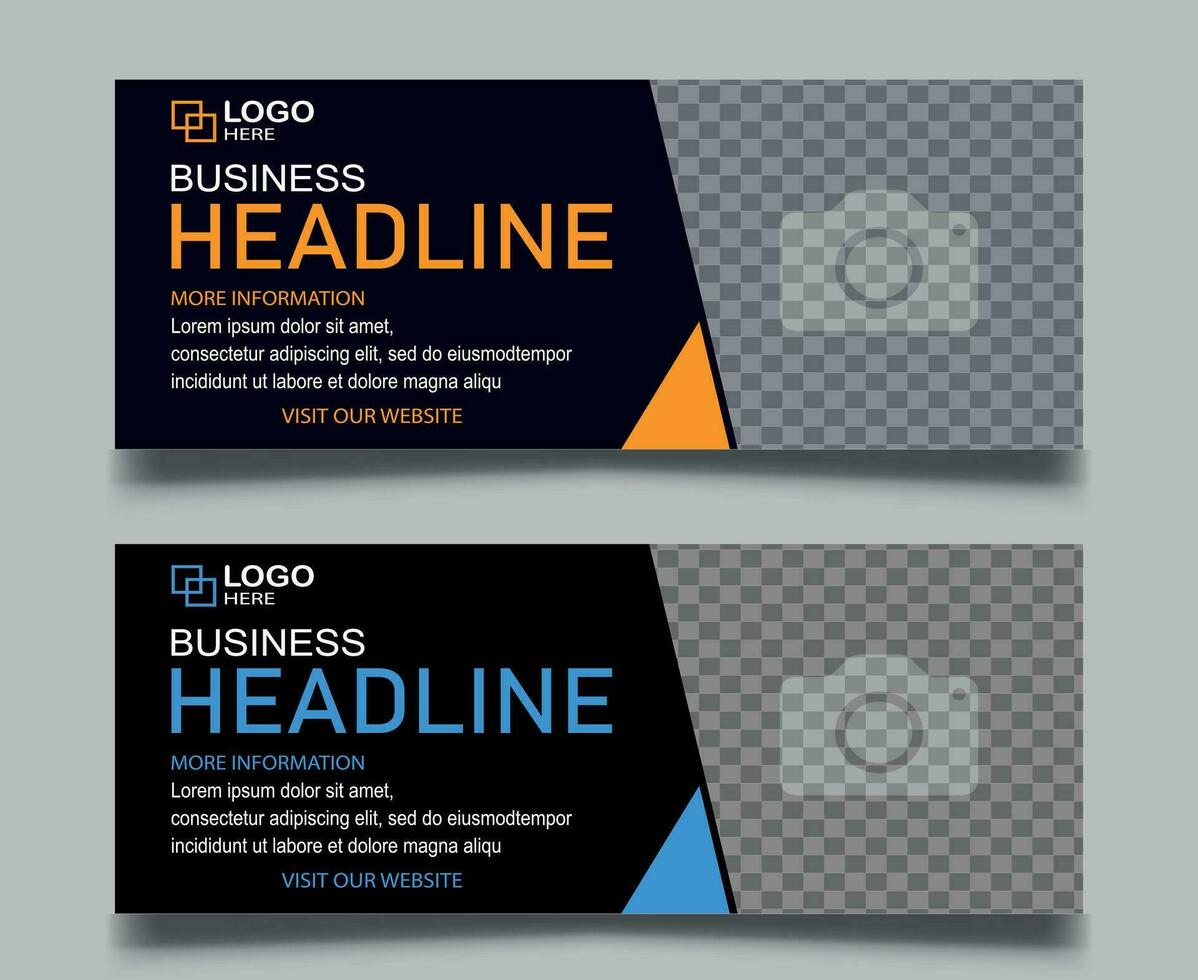 LOGO
HERE

BUSINESS
HEADLINE

MORE INFORMATION

Lorem ipsum dolor sit amet, consectetur adipiscing elit, sed do eiusmodtempor incididunt ut labore et dolore magna aliqu

VISIT OUR WEBSITE

LOGO
HERE

BUSINESS
HEADLINE

MORE INFORMATION

Lorem ipsum dolor sit amet, consectetur adipiscing elit, sed do eiusmodtempor incididunt ut labore et dolore magna aliqu

VISIT OUR WEBSITE