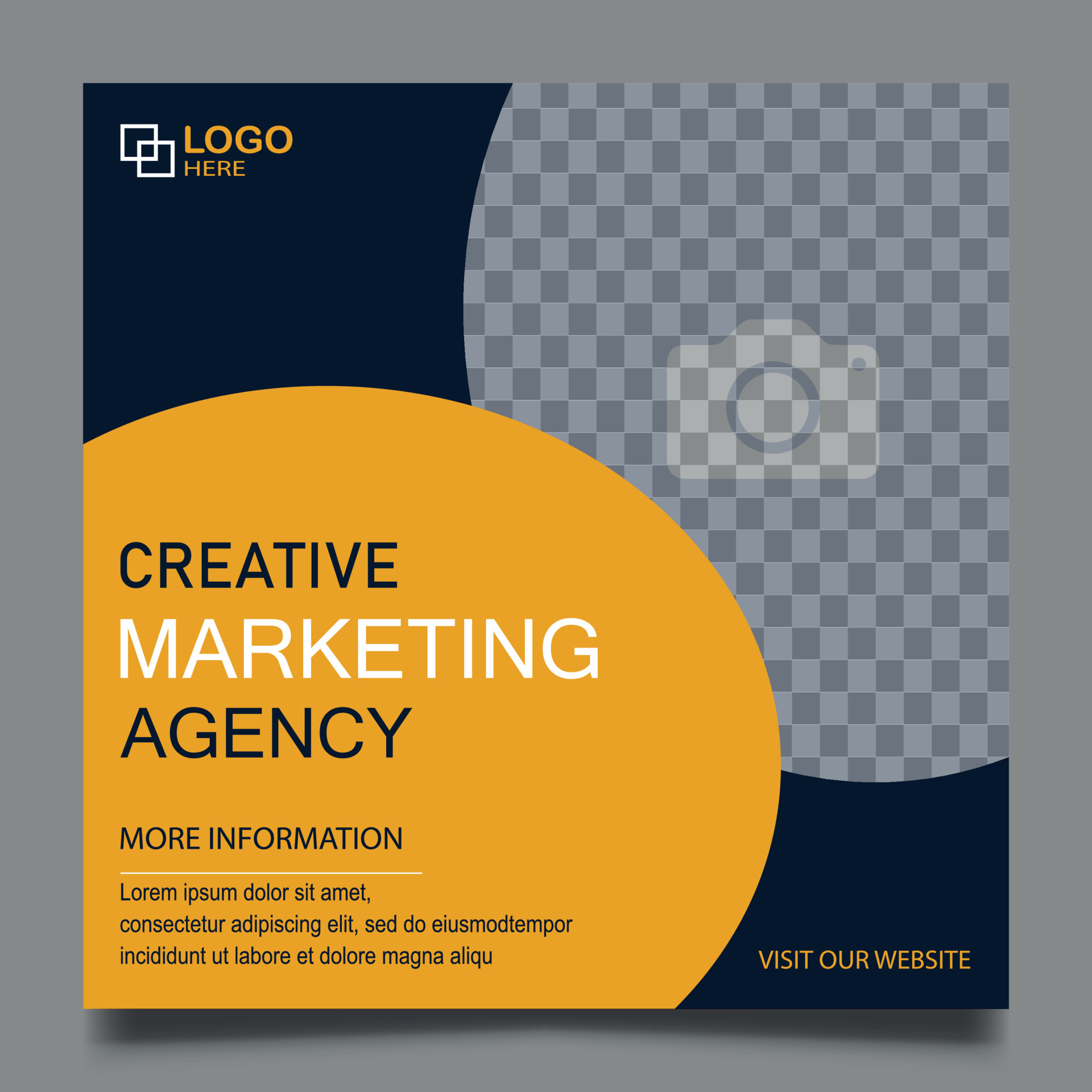 LOGO
HERE

CREATIVE
MARKETING
AGENCY

MORE INFORMATION

Lorem ipsum dolor sit amet,
consectetur adipiscing elit, sed do eiusmodtempor
incididunt ut labore et dolore magna aliqu

VISIT OUR WEBSITE