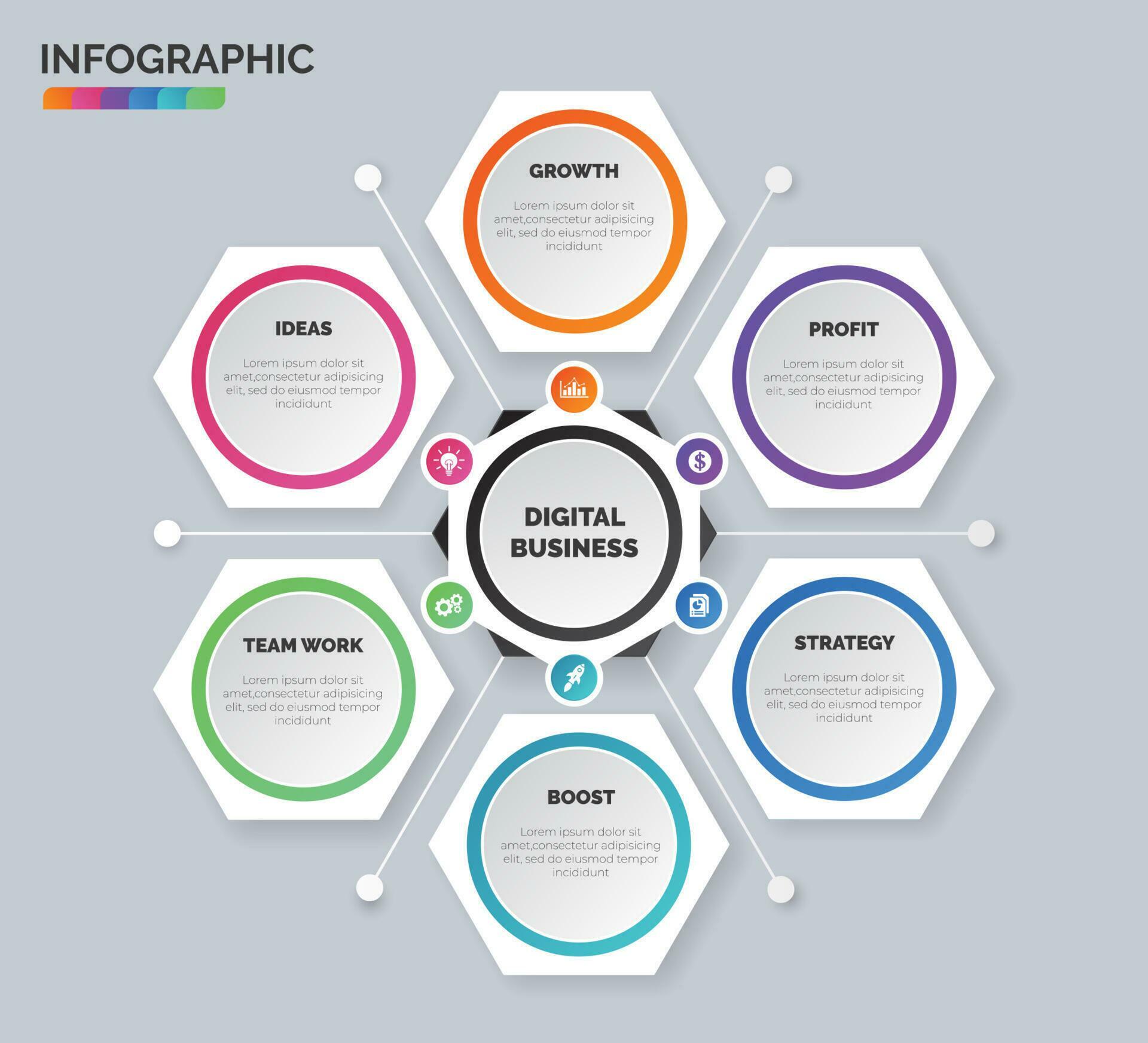 INFOGRAPHIC

GROWTH

Lorem ipsum dolor sit amet,consectetur adipisicing elit, sed do eiusmod tempor incididunt

IDEAS

Lorem ipsum dolor sit amet,consectetur adipisicing elit, sed do eiusmod tempor incididunt

PROFIT

Lorem ipsum dolor sit amet,consectetur adipisicing elit, sed do eiusmod tempor incididunt

DIGITAL BUSINESS

TEAM WORK

Lorem ipsum dolor sit amet,consectetur adipisicing elit, sed do eiusmod tempor incididunt

STRATEGY

Lorem ipsum dolor sit amet,consectetur adipisicing elit, sed do eiusmod tempor incididunt

BOOST

Lorem ipsum dolor sit amet,consectetur adipisicing elit, sed do eiusmod tempor incididunt