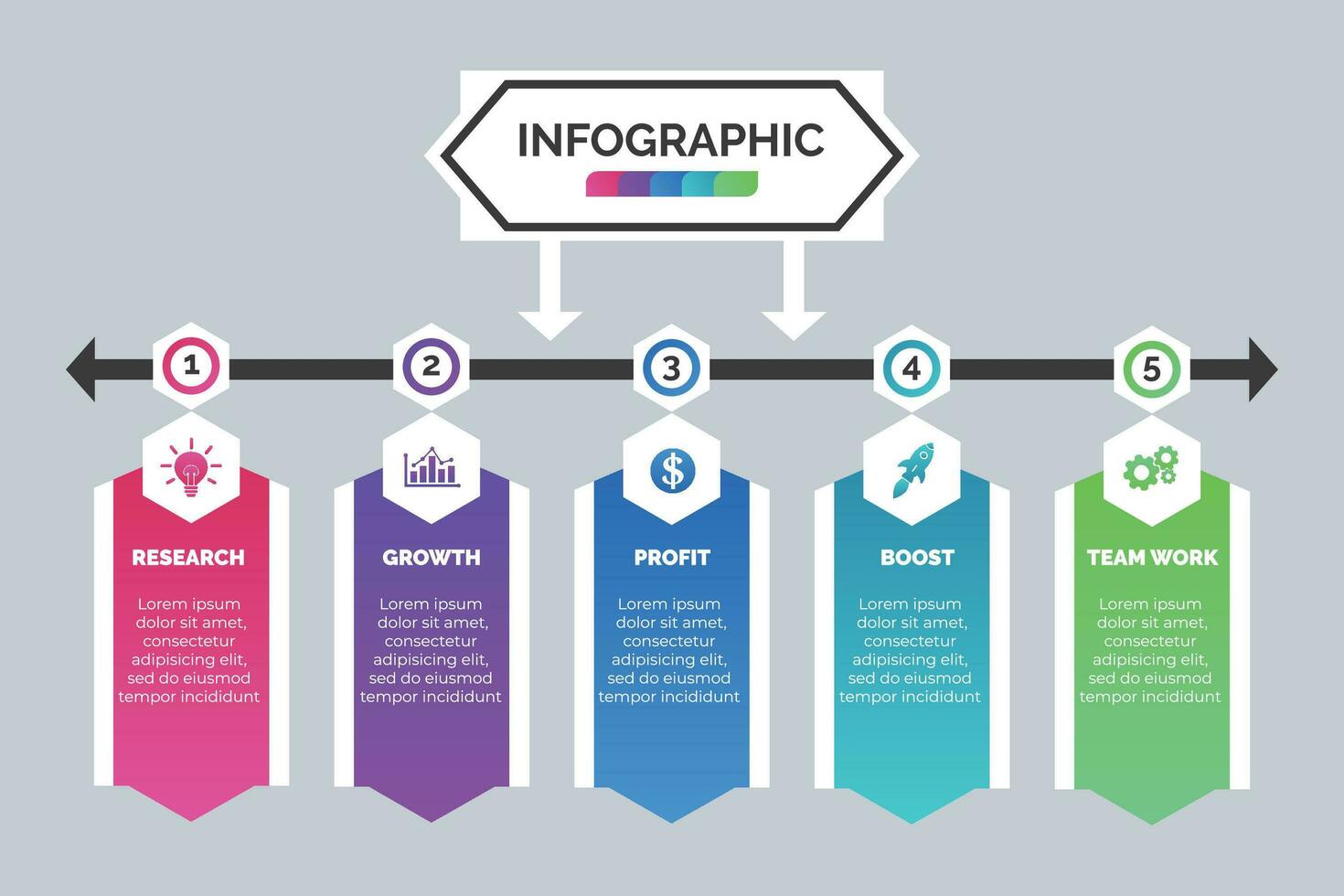 INFOGRAPHIC

1

RESEARCH

Lorem ipsum dolor sit amet, consectetur adipisicing elit, sed do eiusmod tempor incididunt

2

GROWTH

Lorem ipsum dolor sit amet, consectetur adipisicing elit, sed do eiusmod tempor incididunt

3

$

PROFIT

Lorem ipsum dolor sit amet, consectetur adipisicing elit, sed do eiusmod tempor incididunt

4

BOOST

Lorem ipsum dolor sit amet, consectetur adipisicing elit, sed do eiusmod tempor incididunt

5

TEAM WORK

Lorem ipsum dolor sit amet, consectetur adipisicing elit, sed do eiusmod tempor incididunt